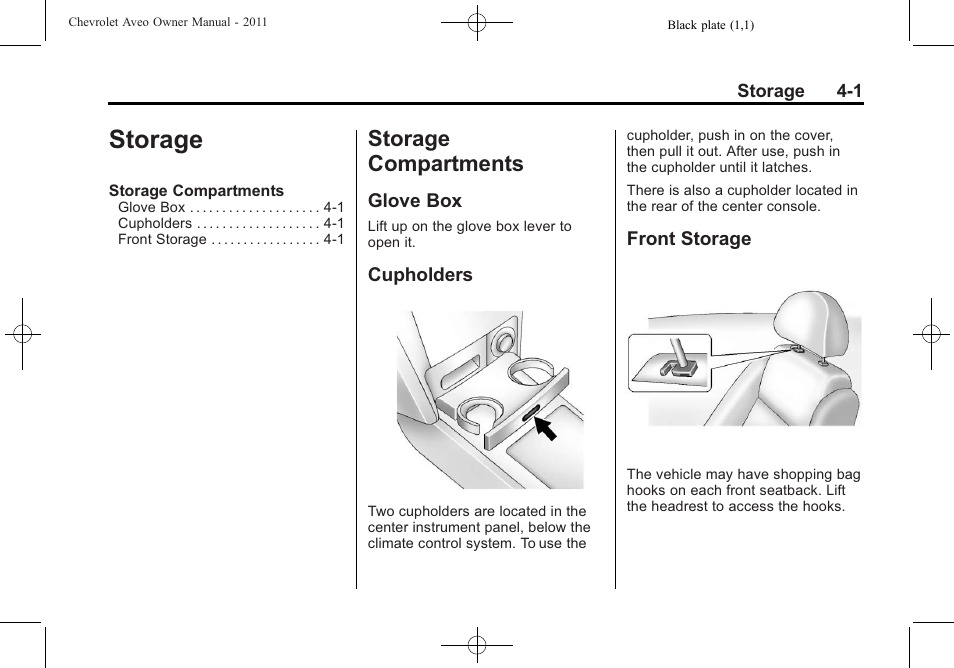 Chevrolet Aveo Owner Manual - 2011

Black plate (1,1)

Storage 4-1

Storage

Storage Compartments
Glove Box . . . . . . . . . . . . . . . . . . . . 4-1
Cupholders . . . . . . . . . . . . . . . . . . . 4-1
Front Storage . . . . . . . . . . . . . . . . . 4-1

Storage Compartments

Glove Box

Lift up on the glove box lever to open it.

Cupholders

Two cupholders are located in the center instrument panel, below the climate control system. To use the cupholder, push in on the cover, then pull it out. After use, push in the cupholder until it latches.

There is also a cupholder located in the rear of the center console.

Front Storage

The vehicle may have shopping bag hooks on each front seatback. Lift the headrest to access the hooks.