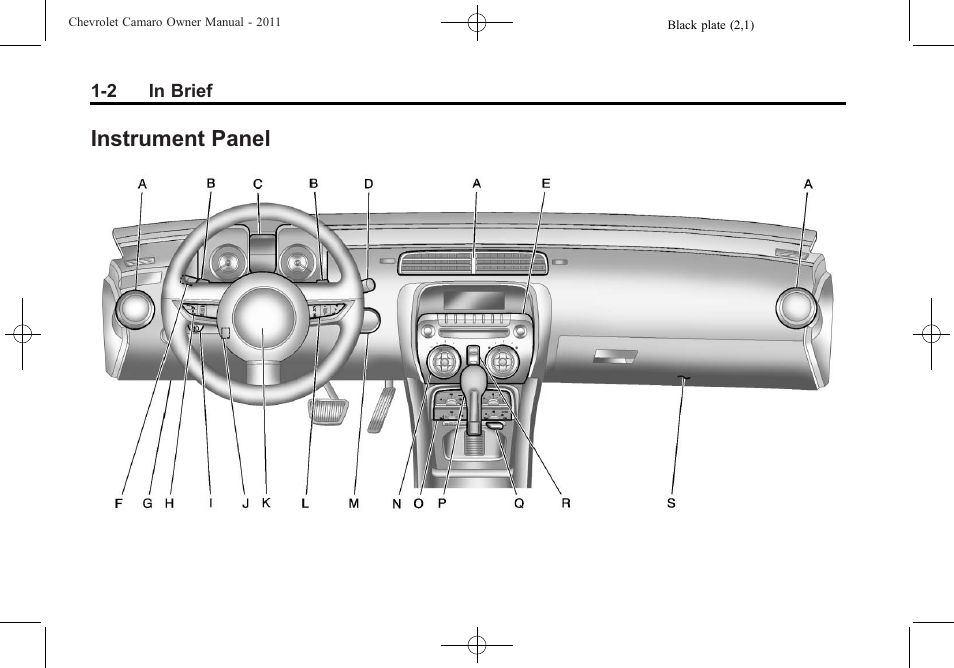 Chevrolet Camaro Owner Manual - 2011

Black plate (2,1)

1-2 In Brief

Instrument Panel

A B C B D A E A

F G H I J K L M N O P Q R S