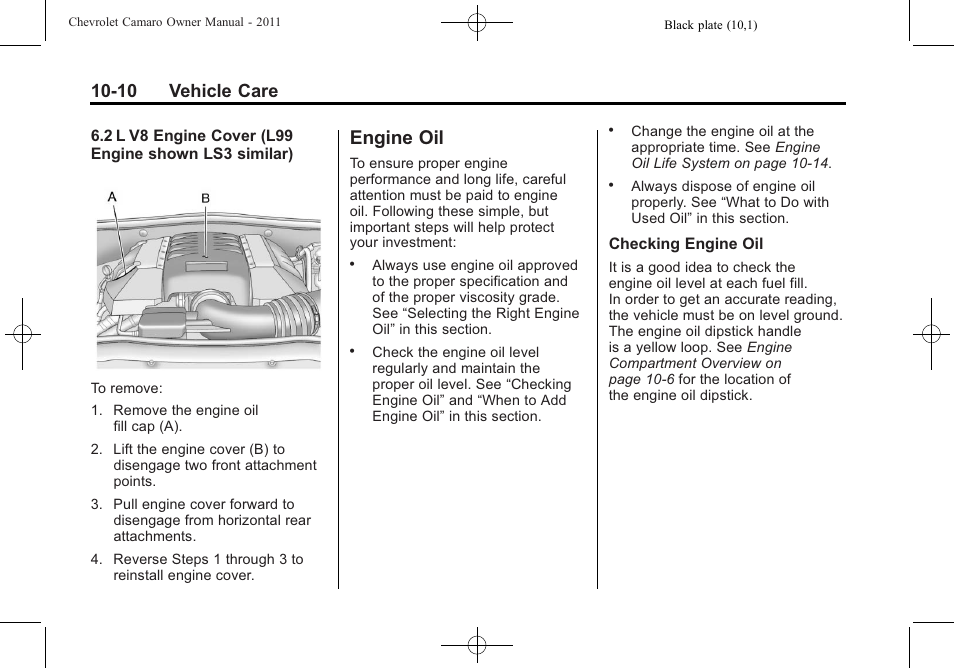 Chevrolet Camaro Owner Manual - 2011

Black plate (10,1)

10-10 Vehicle Care

6.2 L V8 Engine Cover (L99 Engine shown LS3 similar)

A

B

To remove:

1. Remove the engine oil fill cap (A).

2. Lift the engine cover (B) to disengage two front attachment points.

3. Pull engine cover forward to disengage from horizontal rear attachments.

4. Reverse Steps 1 through 3 to reinstall engine cover.

Engine Oil

To ensure proper engine performance and long life, careful attention must be paid to engine oil. Following these simple, but important steps will help protect your investment:

• Always use engine oil approved to the proper specification and of the proper viscosity grade. See “Selecting the Right Engine Oil” in this section.

• Check the engine oil level regularly and maintain the proper oil level. See “Checking Engine Oil” and “When to Add Engine Oil” in this section.

• Change the engine oil at the appropriate time. See Engine Oil Life System on page 10-14.

• Always dispose of engine oil properly. See “What to Do with Used Oil” in this section.

Checking Engine Oil

It is a good idea to check the engine oil level at each fuel fill. In order to get an accurate reading, the vehicle must be on level ground. The engine oil dipstick handle is a yellow loop. See Engine Compartment Overview on page 10-6 for the location of the engine oil dipstick.