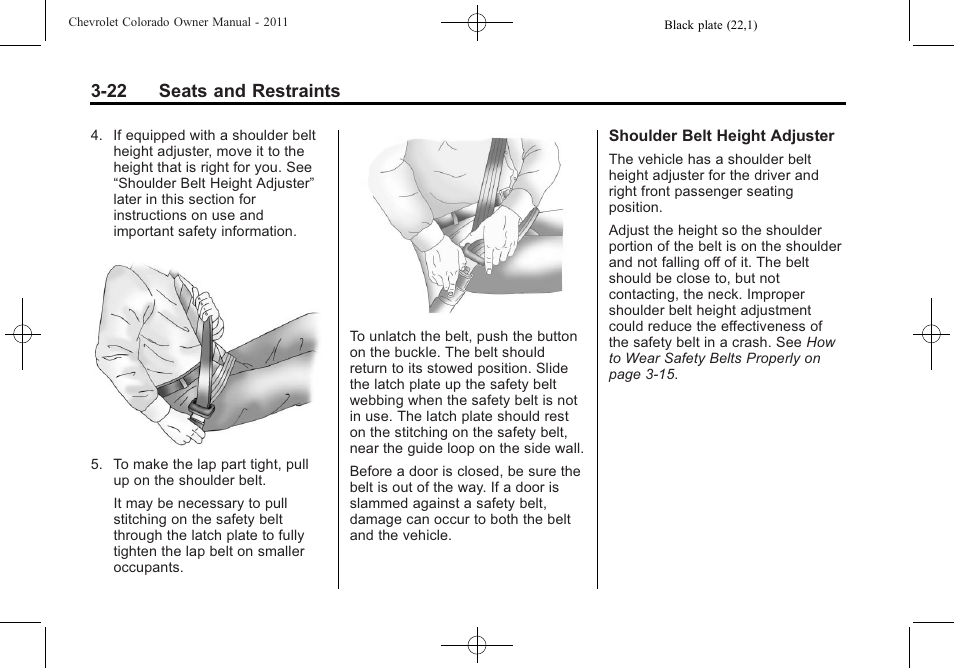 Chevrolet Colorado Owner Manual - 2011

Black plate (22,1)

3-22 Seats and Restraints

4. If equipped with a shoulder belt height adjuster, move it to the height that is right for you. See “Shoulder Belt Height Adjuster” later in this section for instructions on use and important safety information.

5. To make the lap part tight, pull up on the shoulder belt.

It may be necessary to pull stitching on the safety belt through the latch plate to fully tighten the lap belt on smaller occupants.

To unlatch the belt, push the button on the buckle. The belt should return to its stowed position. Slide the latch plate up the safety belt webbing when the safety belt is not in use. The latch plate should rest on the stitching on the safety belt, near the guide loop on the side wall.

Before a door is closed, be sure the belt is out of the way. If a door is slammed against a safety belt, damage can occur to both the belt and the vehicle.

Shoulder Belt Height Adjuster

The vehicle has a shoulder belt height adjuster for the driver and right front passenger seating position.

Adjust the height so the shoulder portion of the belt is on the shoulder and not falling off of it. The belt should be close to, but not contacting, the neck. Improper shoulder belt height adjustment could reduce the effectiveness of the safety belt in a crash. See How to Wear Safety Belts Properly on page 3-15.