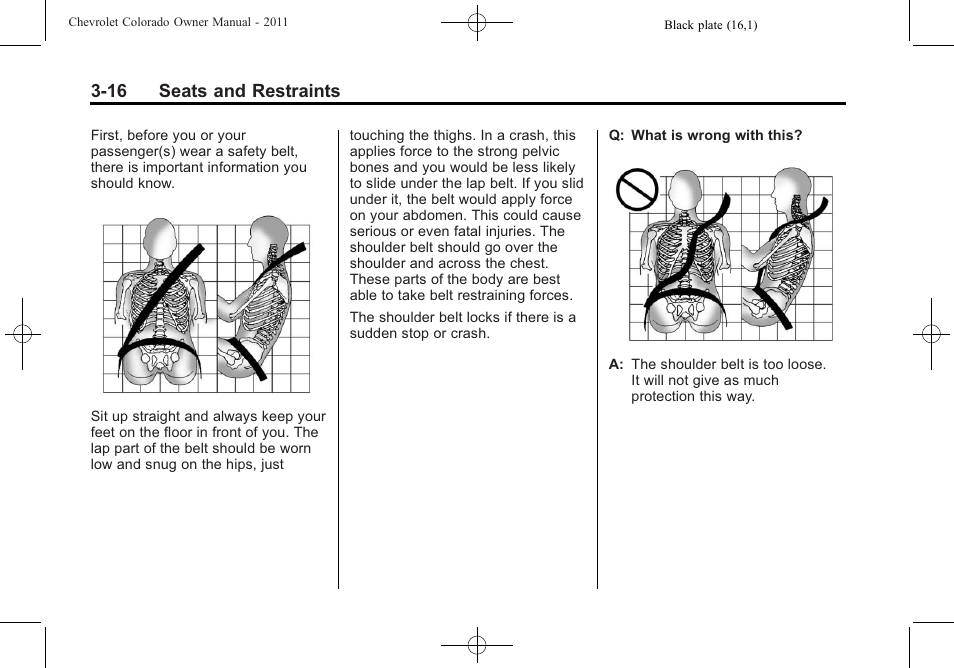 Chevrolet Colorado Owner Manual - 2011

Black plate (16,1)

3-16 Seats and Restraints

First, before you or your passenger(s) wear a safety belt, there is important information you should know.

Sit up straight and always keep your feet on the floor in front of you. The lap part of the belt should be worn low and snug on the hips, just touching the thighs. In a crash, this applies force to the strong pelvic bones and you would be less likely to slide under the lap belt. If you slid under it, the belt would apply force on your abdomen. This could cause serious or even fatal injuries. The shoulder belt should go over the shoulder and across the chest. These parts of the body are best able to take belt restraining forces.

The shoulder belt locks if there is a sudden stop or crash.

Q: What is wrong with this?

A: The shoulder belt is too loose. It will not give as much protection this way.