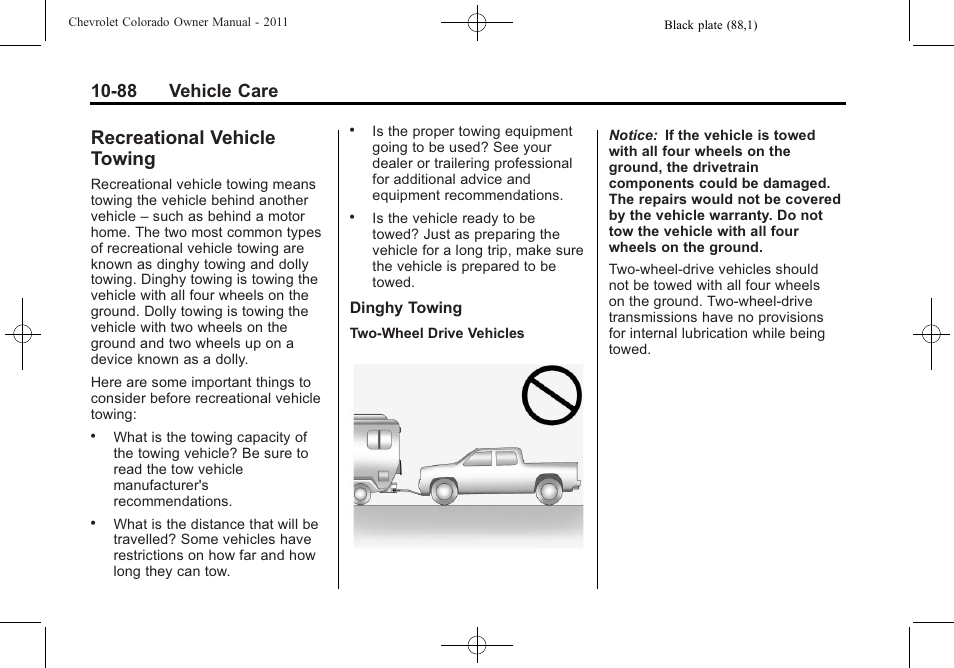 Chevrolet Colorado Owner Manual - 2011

Black plate (88,1)

10-88 Vehicle Care

Recreational Vehicle Towing

Recreational vehicle towing means towing the vehicle behind another vehicle – such as behind a motor home. The two most common types of recreational vehicle towing are known as dinghy towing and dolly towing. Dinghy towing is towing the vehicle with all four wheels on the ground. Dolly towing is towing the vehicle with two wheels on the ground and two wheels up on a device known as a dolly.

Here are some important things to consider before recreational vehicle towing:

• What is the towing capacity of the towing vehicle? Be sure to read the tow vehicle manufacturer's recommendations.

• What is the distance that will be travelled? Some vehicles have restrictions on how far and how long they can tow.

• Is the proper towing equipment going to be used? See your dealer or trailering professional for additional advice and equipment recommendations.

• Is the vehicle ready to be towed? Just as preparing the vehicle for a long trip, make sure the vehicle is prepared to be towed.

Dinghy Towing

Two-Wheel Drive Vehicles

Notice: If the vehicle is towed with all four wheels on the ground, the drivetrain components could be damaged. The repairs would not be covered by the vehicle warranty. Do not tow the vehicle with all four wheels on the ground.

Two-wheel-drive vehicles should not be towed with all four wheels on the ground. Two-wheel-drive transmissions have no provisions for internal lubrication while being towed.