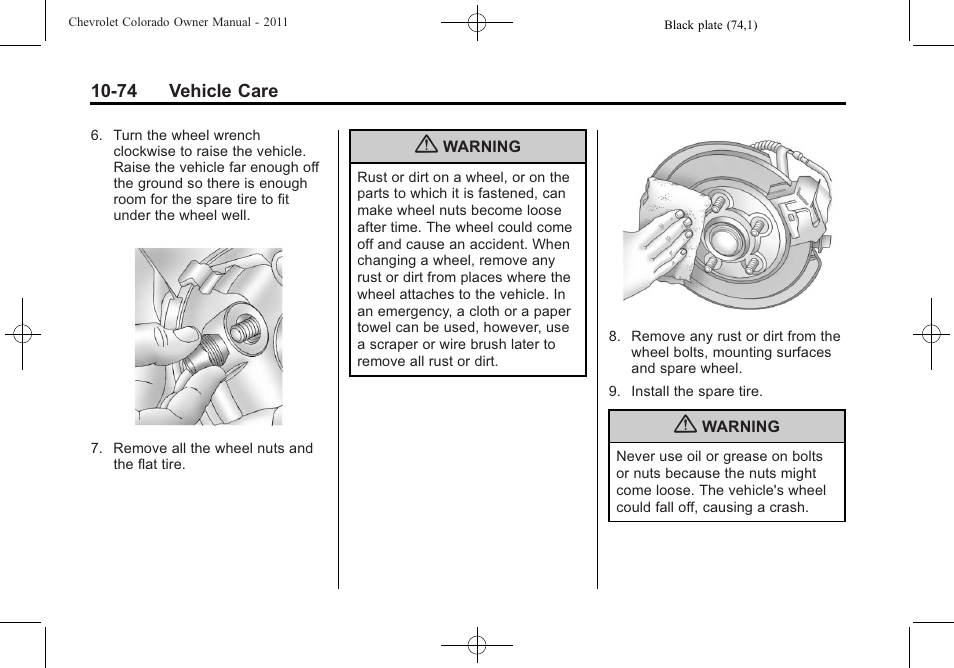 Chevrolet Colorado Owner Manual - 2011

Black plate (74,1)

10-74 Vehicle Care

6. Turn the wheel wrench clockwise to raise the vehicle. Raise the vehicle far enough off the ground so there is enough room for the spare tire to fit under the wheel well.

7. Remove all the wheel nuts and the flat tire.

WARNING

Rust or dirt on a wheel, or on the parts to which it is fastened, can make wheel nuts become loose after time. The wheel could come off and cause an accident. When changing a wheel, remove any rust or dirt from places where the wheel attaches to the vehicle. In an emergency, a cloth or a paper towel can be used, however, use a scraper or wire brush later to remove all rust or dirt.

8. Remove any rust or dirt from the wheel bolts, mounting surfaces and spare wheel.

9. Install the spare tire.

WARNING

Never use oil or grease on bolts or nuts because the nuts might come loose. The vehicle's wheel could fall off, causing a crash.