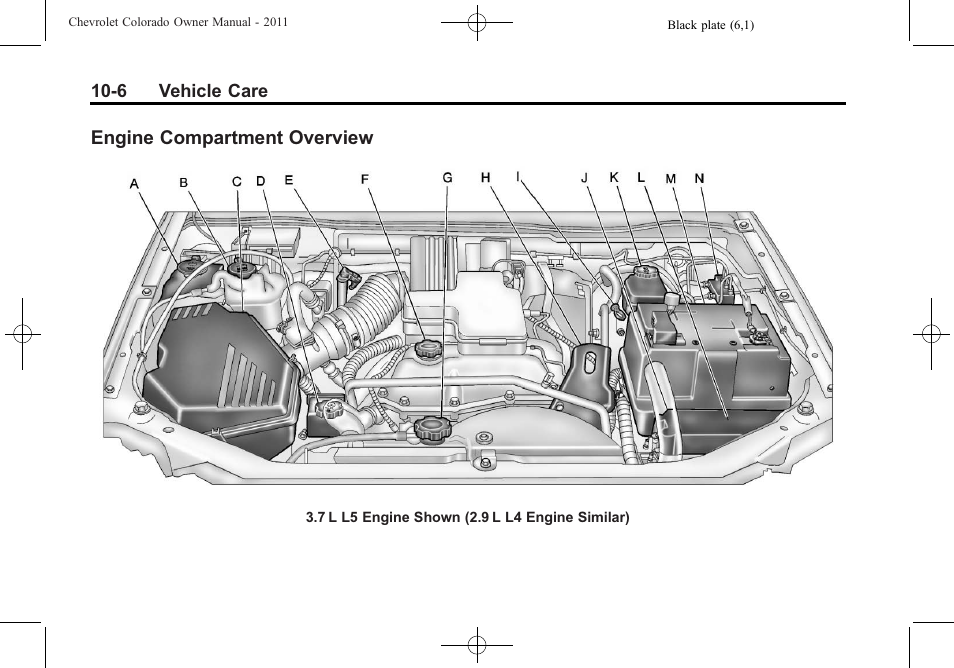 Chevrolet Colorado Owner Manual - 2011

Black plate (6,1)

10-6 Vehicle Care

Engine Compartment Overview

A B C D E F G H I J K L M N

3.7 L L5 Engine Shown (2.9 L L4 Engine Similar)