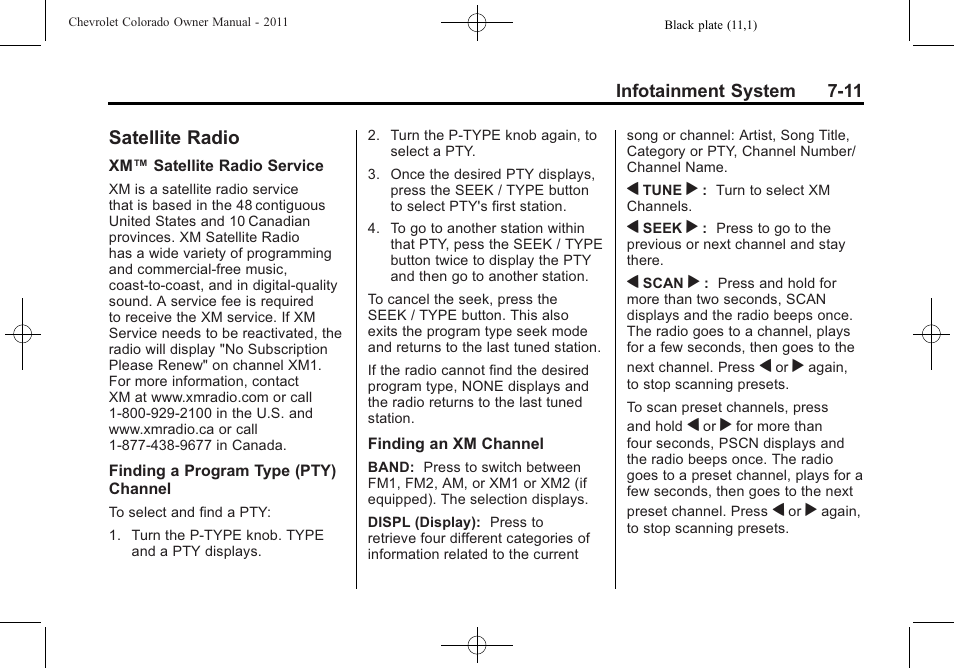 Chevrolet Colorado Owner Manual - 2011

Black plate (11,1)

Infotainment System 7-11

Satellite Radio

XM™ Satellite Radio Service

XM is a satellite radio service that is based in the 48 contiguous United States and 10 Canadian provinces. XM Satellite Radio has a wide variety of programming and commercial-free music, coast-to-coast, and in digital-quality sound. A service fee is required to receive the XM service. If XM Service needs to be reactivated, the radio will display "No Subscription Please Renew" on channel XM1. For more information, contact XM at www.xmradio.com or call 1-800-929-2100 in the U.S. and www.xmradio.ca or call 1-877-438-9677 in Canada.

Finding a Program Type (PTY) Channel

To select and find a PTY:

1. Turn the P-TYPE knob. TYPE and a PTY displays.

2. Turn the P-TYPE knob again, to select a PTY.

3. Once the desired PTY displays, press the SEEK / TYPE button to select PTY's first station.

4. To go to another station within that PTY, pess the SEEK / TYPE button twice to display the PTY and then go to another station.

To cancel the seek, press the SEEK / TYPE button. This also exits the program type seek mode and returns to the last tuned station.

If the radio cannot find the desired program type, NONE displays and the radio returns to the last tuned station.

Finding an XM Channel

BAND: Press to switch between FM1, FM2, AM, or XM1 or XM2 (if equipped). The selection displays.

DISPL (Display): Press to retrieve four different categories of information related to the current song or channel: Artist, Song Title, Category or PTY, Channel Number/ Channel Name.

◀ TUNE ▶ : Turn to select XM Channels.

◀ SEEK ▶ : Press to go to the previous or next channel and stay there.

◀ SCAN ▶ : Press and hold for more than two seconds, SCAN displays and the radio beeps once. The radio goes to a channel, plays for a few seconds, then goes to the next channel. Press ◀ or ▶ again, to stop scanning presets.

To scan preset channels, press and hold ◀ or ▶ for more than four seconds, PSCN displays and the radio beeps once. The radio goes to a preset channel, plays for a few seconds, then goes to the next preset channel. Press ◀ or ▶ again, to stop scanning presets.