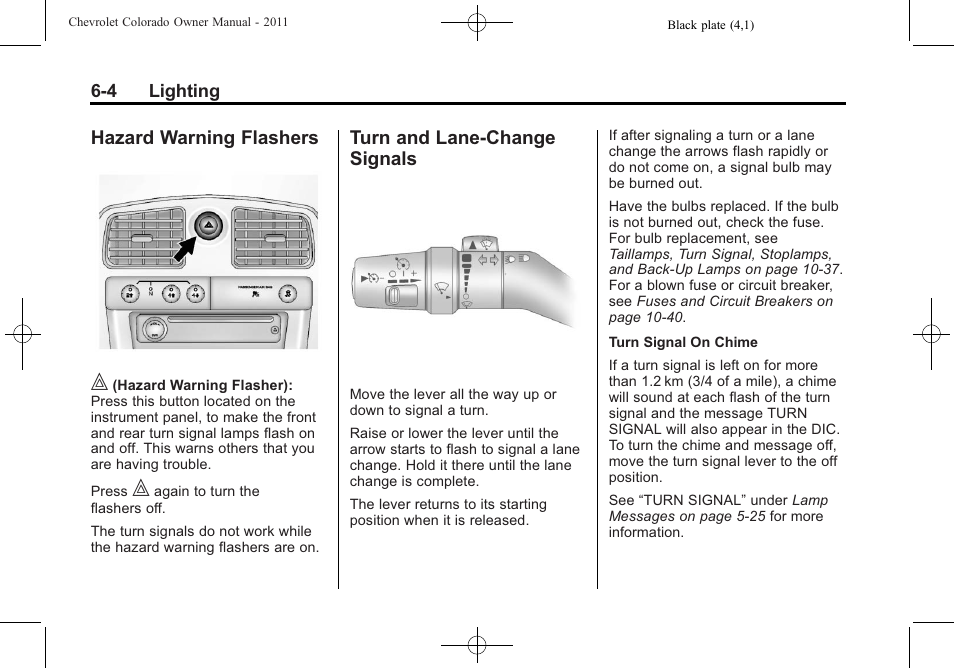 Chevrolet Colorado Owner Manual - 2011

Black plate (4,1)

6-4 Lighting

Hazard Warning Flashers

(Hazard Warning Flasher): Press this button located on the instrument panel, to make the front and rear turn signal lamps flash on and off. This warns others that you are having trouble.

Press again to turn the flashers off.

The turn signals do not work while the hazard warning flashers are on.

Turn and Lane-Change Signals

Move the lever all the way up or down to signal a turn.

Raise or lower the lever until the arrow starts to flash to signal a lane change. Hold it there until the lane change is complete.

The lever returns to its starting position when it is released.

If after signaling a turn or a lane change the arrows flash rapidly or do not come on, a signal bulb may be burned out.

Have the bulbs replaced. If the bulb is not burned out, check the fuse. For bulb replacement, see Taillamps, Turn Signal, Stoplamps, and Back-Up Lamps on page 10-37. For a blown fuse or circuit breaker, see Fuses and Circuit Breakers on page 10-40.

Turn Signal On Chime

If a turn signal is left on for more than 1.2 km (3/4 of a mile), a chime will sound at each flash of the turn signal and the message TURN SIGNAL will also appear in the DIC. To turn the chime and message off, move the turn signal lever to the off position.

See “TURN SIGNAL” under Lamp Messages on page 5-25 for more information.