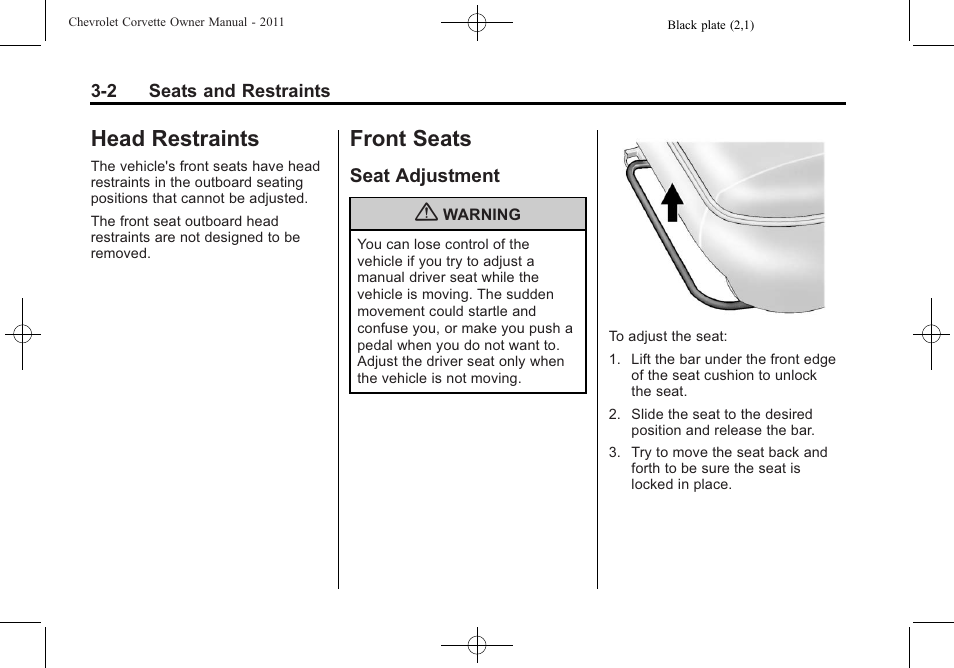 Chevrolet Corvette Owner Manual - 2011

Black plate (2,1)

3-2 Seats and Restraints

Head Restraints

The vehicle's front seats have head restraints in the outboard seating positions that cannot be adjusted.

The front seat outboard head restraints are not designed to be removed.

Front Seats

Seat Adjustment

WARNING

You can lose control of the vehicle if you try to adjust a manual driver seat while the vehicle is moving. The sudden movement could startle and confuse you, or make you push a pedal when you do not want to. Adjust the driver seat only when the vehicle is not moving.

To adjust the seat:

1. Lift the bar under the front edge of the seat cushion to unlock the seat.

2. Slide the seat to the desired position and release the bar.

3. Try to move the seat back and forth to be sure the seat is locked in place.