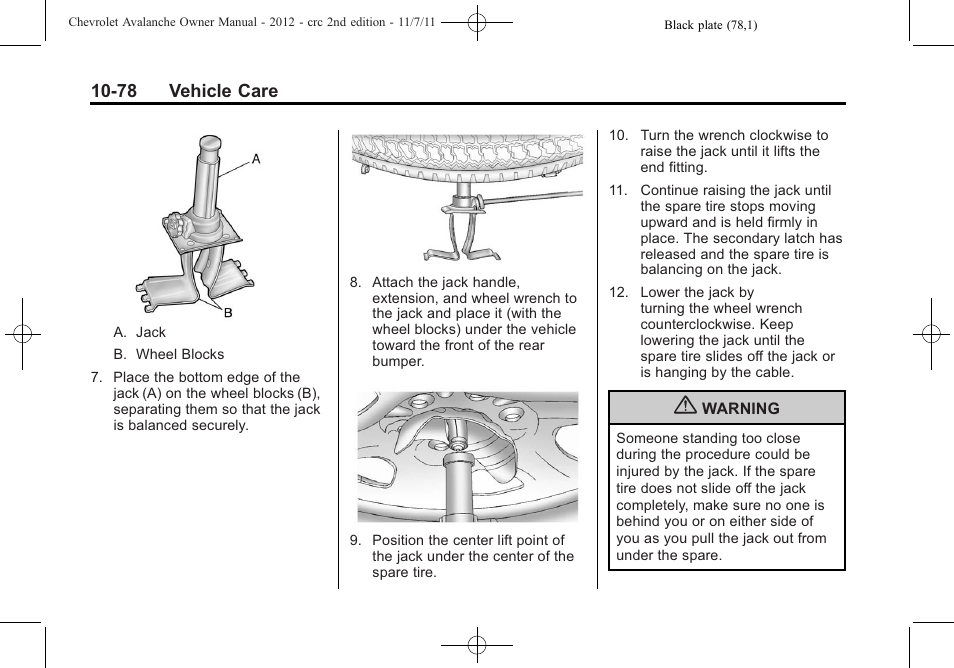 Chevrolet Avalanche Owner Manual - 2012 - crc 2nd edition - 11/7/11

Black plate (78,1)

10-78 Vehicle Care

A

B

A. Jack

B. Wheel Blocks

7. Place the bottom edge of the jack (A) on the wheel blocks (B), separating them so that the jack is balanced securely.

8. Attach the jack handle, extension, and wheel wrench to the jack and place it (with the wheel blocks) under the vehicle toward the front of the rear bumper.

9. Position the center lift point of the jack under the center of the spare tire.

10. Turn the wrench clockwise to raise the jack until it lifts the end fitting.

11. Continue raising the jack until the spare tire stops moving upward and is held firmly in place. The secondary latch has released and the spare tire is balancing on the jack.

12. Lower the jack by turning the wheel wrench counterclockwise. Keep lowering the jack until the spare tire slides off the jack or is hanging by the cable.

WARNING

Someone standing too close during the procedure could be injured by the jack. If the spare tire does not slide off the jack completely, make sure no one is behind you or on either side of you as you pull the jack out from under the spare.