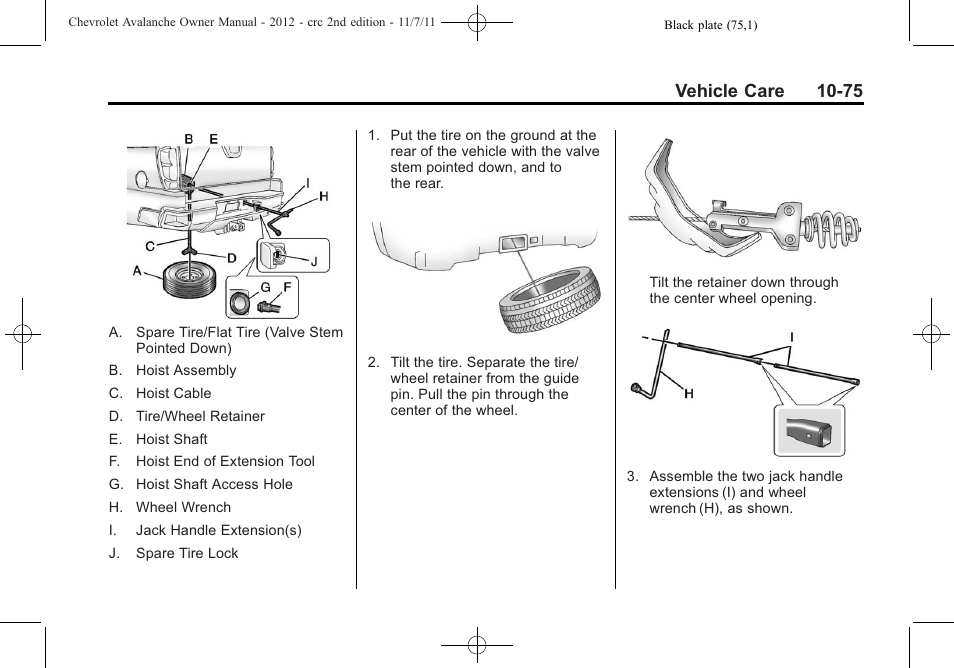 Chevrolet Avalanche Owner Manual - 2012 - crc 2nd edition - 11/7/11

Black plate (75,1)

Vehicle Care 10-75

B E I H C D J A G F

A. Spare Tire/Flat Tire (Valve Stem Pointed Down)

B. Hoist Assembly

C. Hoist Cable

D. Tire/Wheel Retainer

E. Hoist Shaft

F. Hoist End of Extension Tool

G. Hoist Shaft Access Hole

H. Wheel Wrench

I. Jack Handle Extension(s)

J. Spare Tire Lock

1. Put the tire on the ground at the rear of the vehicle with the valve stem pointed down, and to the rear.

2. Tilt the tire. Separate the tire/wheel retainer from the guide pin. Pull the pin through the center of the wheel.

Tilt the retainer down through the center wheel opening.

I H

3. Assemble the two jack handle extensions (I) and wheel wrench (H), as shown.