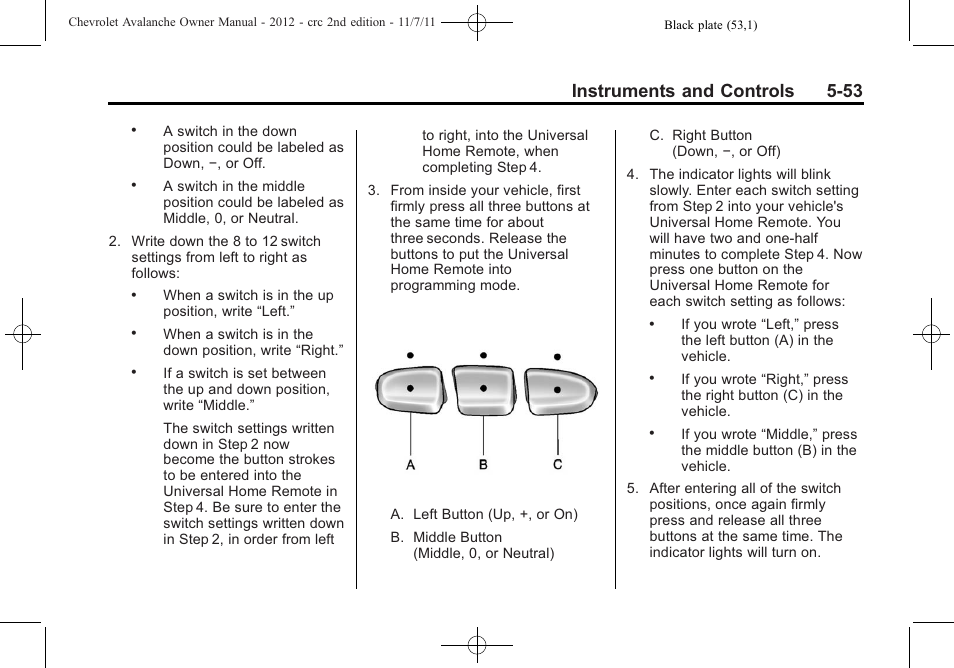 Chevrolet Avalanche Owner Manual - 2012 - crc 2nd edition - 11/7/11

Black plate (53,1)

Instruments and Controls 5-53

• A switch in the down position could be labeled as Down, −, or Off.

• A switch in the middle position could be labeled as Middle, 0, or Neutral.

2. Write down the 8 to 12 switch settings from left to right as follows:

• When a switch is in the up position, write “Left.”

• When a switch is in the down position, write “Right.”

• If a switch is set between the up and down position, write “Middle.”

The switch settings written down in Step 2 now become the button strokes to be entered into the Universal Home Remote in Step 4. Be sure to enter the switch settings written down in Step 2, in order from left to right, into the Universal Home Remote, when completing Step 4.

3. From inside your vehicle, first firmly press all three buttons at the same time for about three seconds. Release the buttons to put the Universal Home Remote into programming mode.

A

B

C

A. Left Button (Up, +, or On)

B. Middle Button (Middle, 0, or Neutral)

C. Right Button (Down, −, or Off)

4. The indicator lights will blink slowly. Enter each switch setting from Step 2 into your vehicle's Universal Home Remote. You will have two and one-half minutes to complete Step 4. Now press one button on the Universal Home Remote for each switch setting as follows:

• If you wrote “Left,” press the left button (A) in the vehicle.

• If you wrote “Right,” press the right button (C) in the vehicle.

• If you wrote “Middle,” press the middle button (B) in the vehicle.

5. After entering all of the switch positions, once again firmly press and release all three buttons at the same time. The indicator lights will turn on.