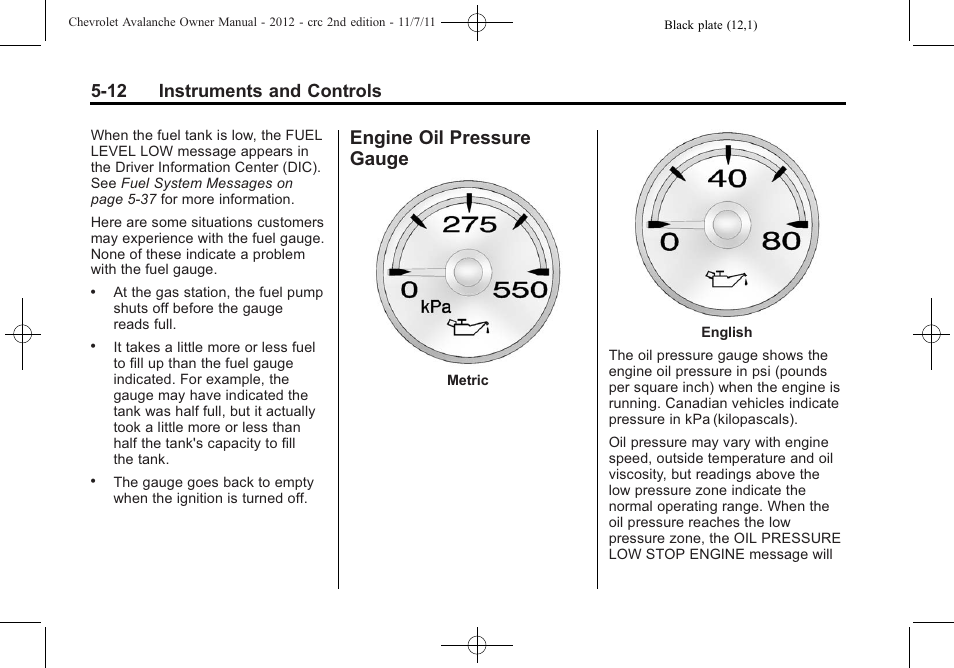 Chevrolet Avalanche Owner Manual - 2012 - crc 2nd edition - 11/7/11

Black plate (12,1)

5-12 Instruments and Controls

When the fuel tank is low, the FUEL LEVEL LOW message appears in the Driver Information Center (DIC). See Fuel System Messages on page 5-37 for more information.

Here are some situations customers may experience with the fuel gauge. None of these indicate a problem with the fuel gauge.

• At the gas station, the fuel pump shuts off before the gauge reads full.

• It takes a little more or less fuel to fill up than the fuel gauge indicated. For example, the gauge may have indicated the tank was half full, but it actually took a little more or less than half the tank's capacity to fill the tank.

• The gauge goes back to empty when the ignition is turned off.

Engine Oil Pressure Gauge

275
0
550
kPa

Metric

40
0
80

English

The oil pressure gauge shows the engine oil pressure in psi (pounds per square inch) when the engine is running. Canadian vehicles indicate pressure in kPa (kilopascals).

Oil pressure may vary with engine speed, outside temperature and oil viscosity, but readings above the low pressure zone indicate the normal operating range. When the oil pressure reaches the low pressure zone, the OIL PRESSURE LOW STOP ENGINE message will