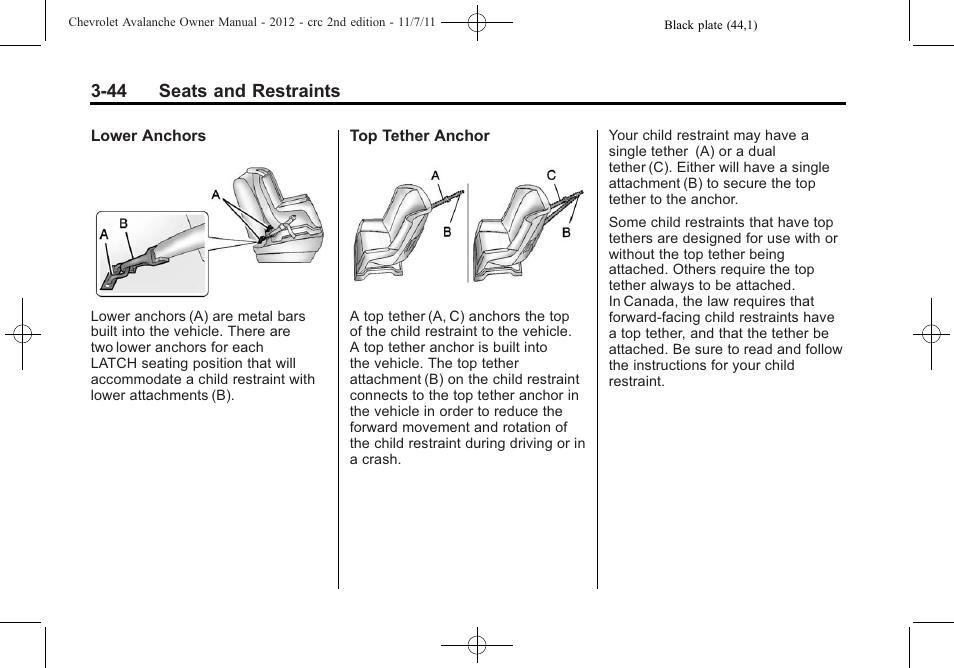 Chevrolet Avalanche Owner Manual - 2012 - crc 2nd edition - 11/7/11

Black plate (44,1)

3-44 Seats and Restraints

Lower Anchors

A

A B

Lower anchors (A) are metal bars built into the vehicle. There are two lower anchors for each LATCH seating position that will accommodate a child restraint with lower attachments (B).

Top Tether Anchor

A C

B B

A top tether (A, C) anchors the top of the child restraint to the vehicle. A top tether anchor is built into the vehicle. The top tether attachment (B) on the child restraint connects to the top tether anchor in the vehicle in order to reduce the forward movement and rotation of the child restraint during driving or in a crash.

Your child restraint may have a single tether (A) or a dual tether (C). Either will have a single attachment (B) to secure the top tether to the anchor.

Some child restraints that have top tethers are designed for use with or without the top tether being attached. Others require the top tether always to be attached. In Canada, the law requires that forward-facing child restraints have a top tether, and that the tether be attached. Be sure to read and follow the instructions for your child restraint.