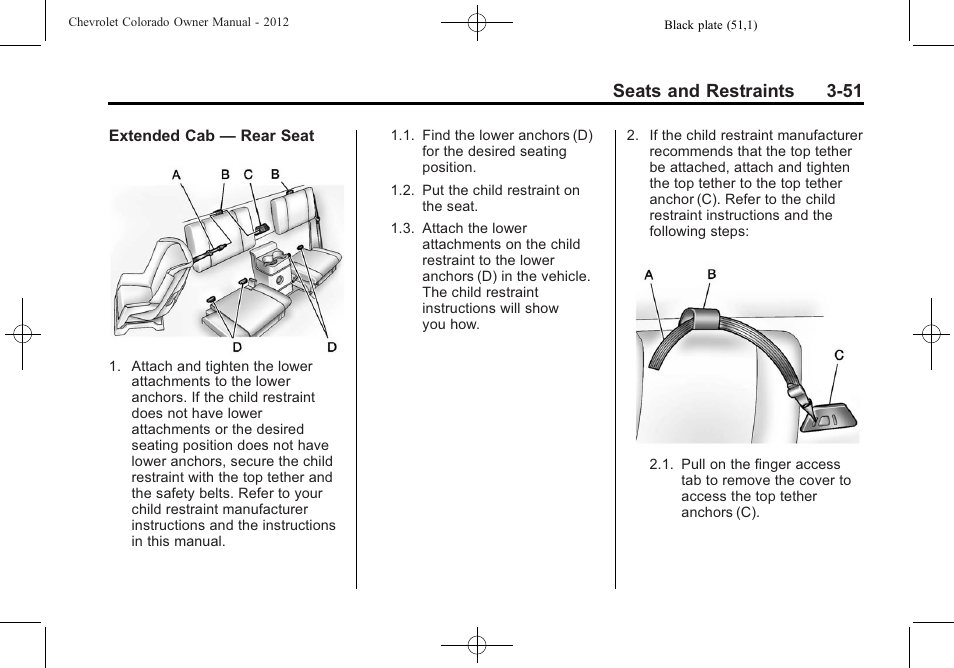 Chevrolet Colorado Owner Manual - 2012

Black plate (51,1)

Seats and Restraints 3-51

Extended Cab — Rear Seat

A B C B

D D

1. Attach and tighten the lower attachments to the lower anchors. If the child restraint does not have lower attachments or the desired seating position does not have lower anchors, secure the child restraint with the top tether and the safety belts. Refer to your child restraint manufacturer instructions and the instructions in this manual.

1.1. Find the lower anchors (D) for the desired seating position.

1.2. Put the child restraint on the seat.

1.3. Attach the lower attachments on the child restraint to the lower anchors (D) in the vehicle. The child restraint instructions will show you how.

2. If the child restraint manufacturer recommends that the top tether be attached, attach and tighten the top tether to the top tether anchor (C). Refer to the child restraint instructions and the following steps:

A B

C

2.1. Pull on the finger access tab to remove the cover to access the top tether anchors (C).