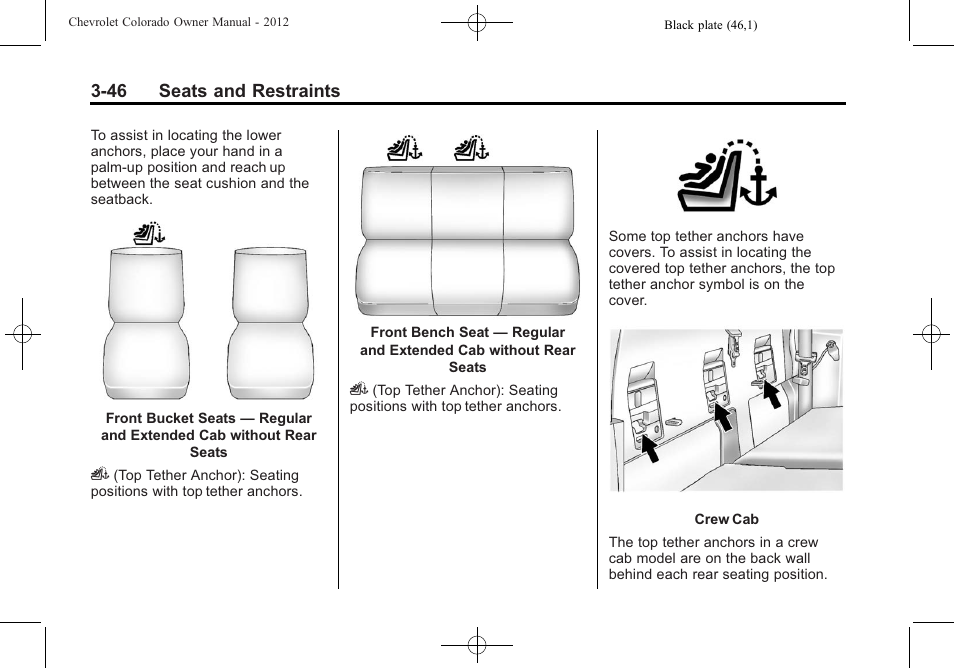 Chevrolet Colorado Owner Manual - 2012

Black plate (46,1)

3-46 Seats and Restraints

To assist in locating the lower anchors, place your hand in a palm-up position and reach up between the seat cushion and the seatback.

Front Bucket Seats — Regular and Extended Cab without Rear Seats

(Top Tether Anchor): Seating positions with top tether anchors.

Front Bench Seat — Regular and Extended Cab without Rear Seats

(Top Tether Anchor): Seating positions with top tether anchors.

Some top tether anchors have covers. To assist in locating the covered top tether anchors, the top tether anchor symbol is on the cover.

Crew Cab

The top tether anchors in a crew cab model are on the back wall behind each rear seating position.