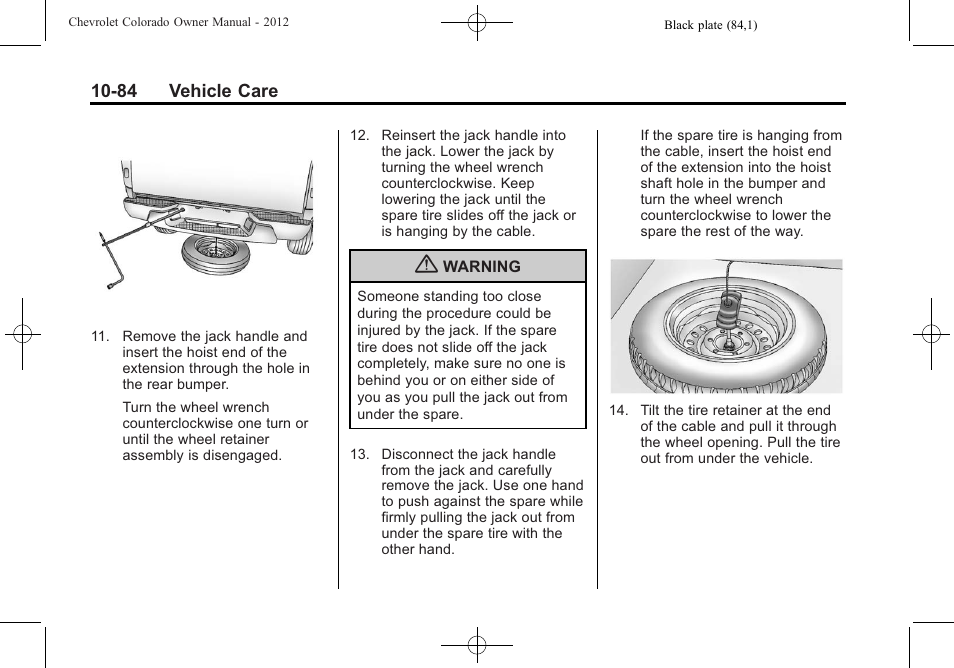 Chevrolet Colorado Owner Manual - 2012

Black plate (84,1)

10-84 Vehicle Care

11. Remove the jack handle and insert the hoist end of the extension through the hole in the rear bumper.

Turn the wheel wrench counterclockwise one turn or until the wheel retainer assembly is disengaged.

12. Reinsert the jack handle into the jack. Lower the jack by turning the wheel wrench counterclockwise. Keep lowering the jack until the spare tire slides off the jack or is hanging by the cable.

WARNING

Someone standing too close during the procedure could be injured by the jack. If the spare tire does not slide off the jack completely, make sure no one is behind you or on either side of you as you pull the jack out from under the spare.

13. Disconnect the jack handle from the jack and carefully remove the jack. Use one hand to push against the spare while firmly pulling the jack out from under the spare tire with the other hand.

If the spare tire is hanging from the cable, insert the hoist end of the extension into the hoist shaft hole in the bumper and turn the wheel wrench counterclockwise to lower the spare the rest of the way.

14. Tilt the tire retainer at the end of the cable and pull it through the wheel opening. Pull the tire out from under the vehicle.