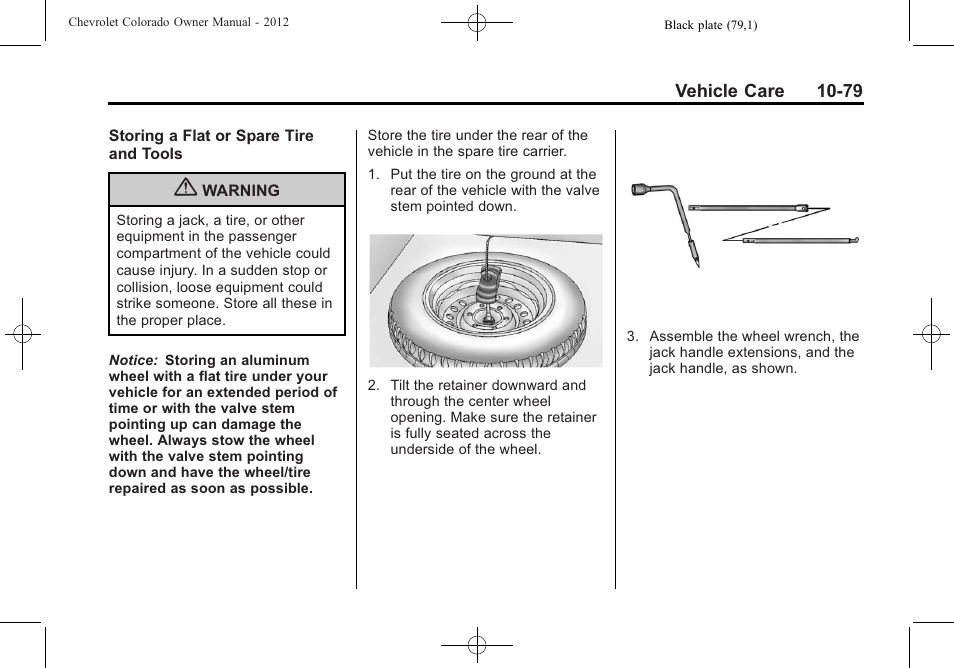 Chevrolet Colorado Owner Manual - 2012

Black plate (79,1)

Vehicle Care 10-79

Storing a Flat or Spare Tire and Tools

WARNING

Storing a jack, a tire, or other equipment in the passenger compartment of the vehicle could cause injury. In a sudden stop or collision, loose equipment could strike someone. Store all these in the proper place.

Notice: Storing an aluminum wheel with a flat tire under your vehicle for an extended period of time or with the valve stem pointing up can damage the wheel. Always stow the wheel with the valve stem pointing down and have the wheel/tire repaired as soon as possible.

Store the tire under the rear of the vehicle in the spare tire carrier.

1. Put the tire on the ground at the rear of the vehicle with the valve stem pointed down.

2. Tilt the retainer downward and through the center wheel opening. Make sure the retainer is fully seated across the underside of the wheel.

3. Assemble the wheel wrench, the jack handle extensions, and the jack handle, as shown.