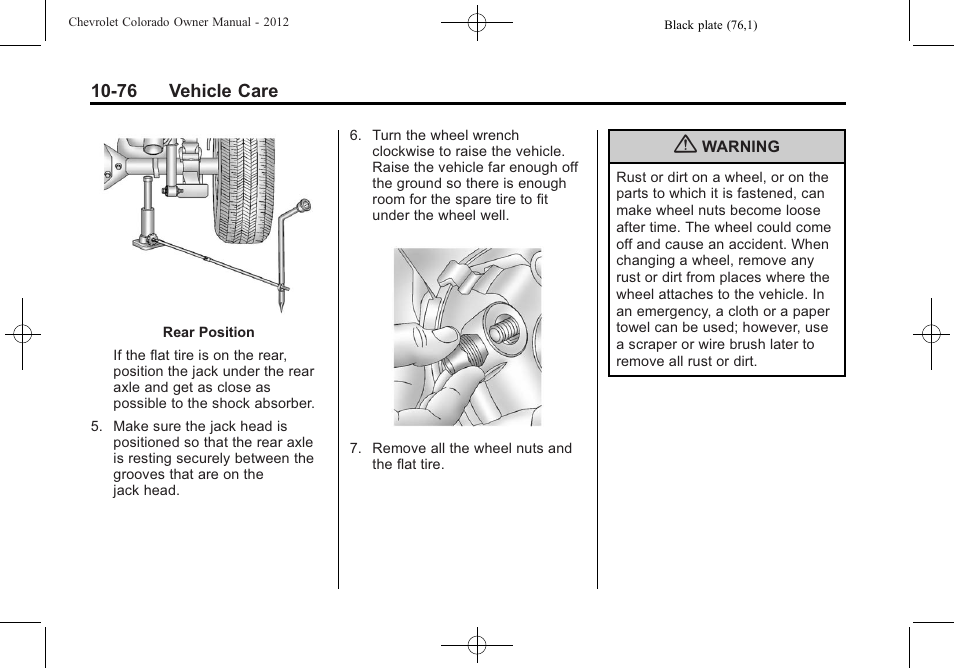 Chevrolet Colorado Owner Manual - 2012

Black plate (76,1)

10-76 Vehicle Care

Rear Position

If the flat tire is on the rear, position the jack under the rear axle and get as close as possible to the shock absorber.

5. Make sure the jack head is positioned so that the rear axle is resting securely between the grooves that are on the jack head.

6. Turn the wheel wrench clockwise to raise the vehicle. Raise the vehicle far enough off the ground so there is enough room for the spare tire to fit under the wheel well.

7. Remove all the wheel nuts and the flat tire.

WARNING

Rust or dirt on a wheel, or on the parts to which it is fastened, can make wheel nuts become loose after time. The wheel could come off and cause an accident. When changing a wheel, remove any rust or dirt from places where the wheel attaches to the vehicle. In an emergency, a cloth or a paper towel can be used; however, use a scraper or wire brush later to remove all rust or dirt.