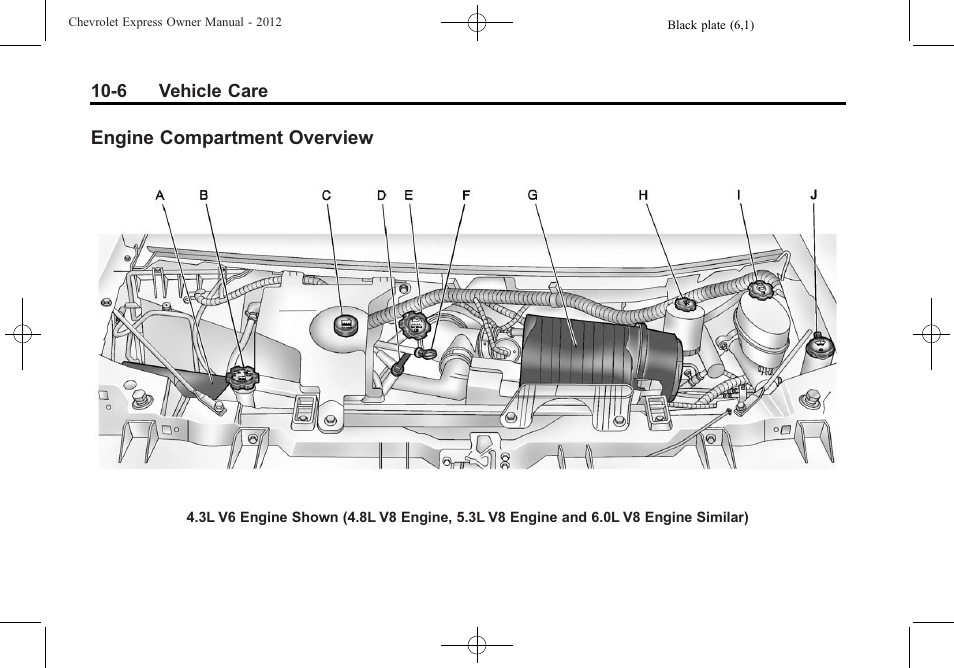 Chevrolet Express Owner Manual - 2012

Black plate (6,1)

10-6 Vehicle Care

Engine Compartment Overview

A B C D E F G H I J

4.3L V6 Engine Shown (4.8L V8 Engine, 5.3L V8 Engine and 6.0L V8 Engine Similar)