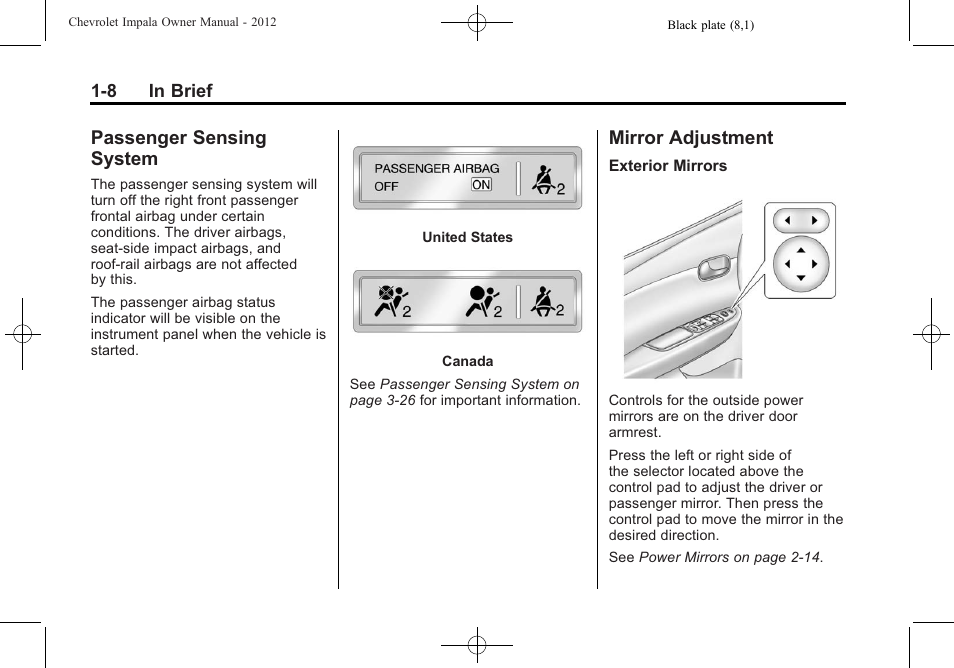 Chevrolet Impala Owner Manual - 2012

Black plate (8,1)

1-8 In Brief

Passenger Sensing System

The passenger sensing system will turn off the right front passenger frontal airbag under certain conditions. The driver airbags, seat-side impact airbags, and roof-rail airbags are not affected by this.

The passenger airbag status indicator will be visible on the instrument panel when the vehicle is started.

PASSENGER AIRBAG
OFF ON
2

United States

2 2 2

Canada

See Passenger Sensing System on page 3-26 for important information.

Mirror Adjustment

Exterior Mirrors

Controls for the outside power mirrors are on the driver door armrest.

Press the left or right side of the selector located above the control pad to adjust the driver or passenger mirror. Then press the control pad to move the mirror in the desired direction.

See Power Mirrors on page 2-14.