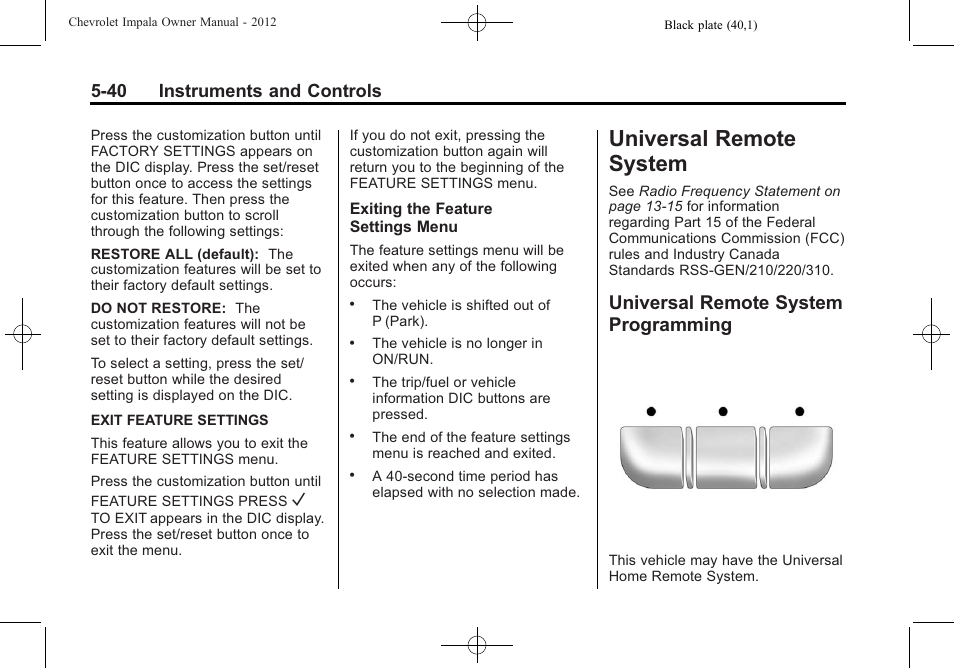 Chevrolet Impala Owner Manual - 2012

Black plate (40,1)

5-40 Instruments and Controls

Press the customization button until FACTORY SETTINGS appears on the DIC display. Press the set/reset button once to access the settings for this feature. Then press the customization button to scroll through the following settings:

RESTORE ALL (default): The customization features will be set to their factory default settings.

DO NOT RESTORE: The customization features will not be set to their factory default settings.

To select a setting, press the set/reset button while the desired setting is displayed on the DIC.

EXIT FEATURE SETTINGS

This feature allows you to exit the FEATURE SETTINGS menu.

Press the customization button until FEATURE SETTINGS PRESS ✓ TO EXIT appears in the DIC display. Press the set/reset button once to exit the menu.

If you do not exit, pressing the customization button again will return you to the beginning of the FEATURE SETTINGS menu.

Exiting the Feature Settings Menu

The feature settings menu will be exited when any of the following occurs:

• The vehicle is shifted out of P (Park).

• The vehicle is no longer in ON/RUN.

• The trip/fuel or vehicle information DIC buttons are pressed.

• The end of the feature settings menu is reached and exited.

• A 40-second time period has elapsed with no selection made.

Universal Remote System

See Radio Frequency Statement on page 13-15 for information regarding Part 15 of the Federal Communications Commission (FCC) rules and Industry Canada Standards RSS-GEN/210/220/310.

Universal Remote System Programming

This vehicle may have the Universal Home Remote System.