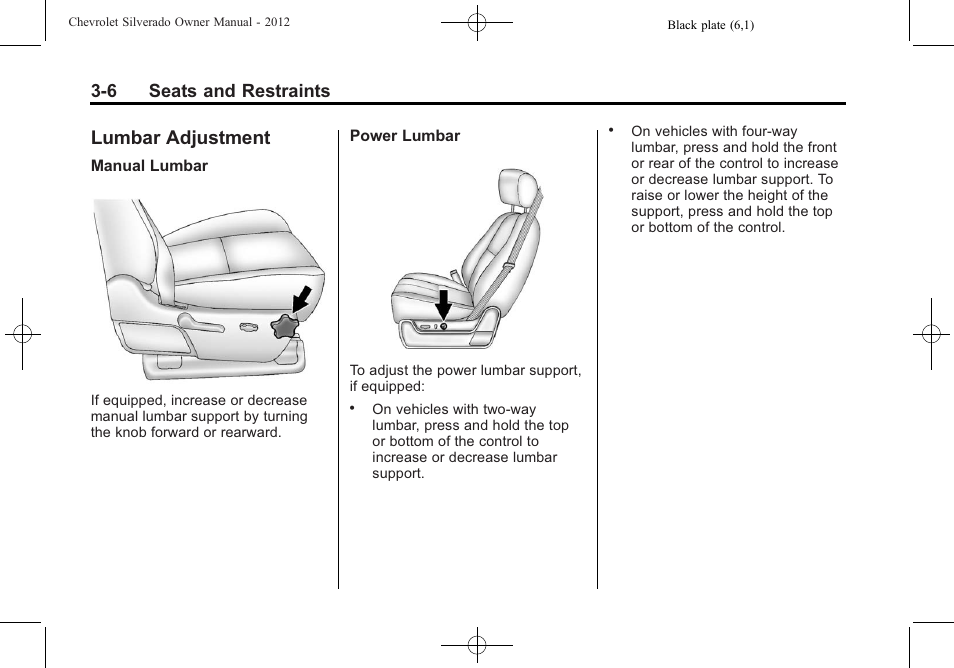 Chevrolet Silverado Owner Manual - 2012

Black plate (6,1)

3-6 Seats and Restraints

Lumbar Adjustment

Manual Lumbar

If equipped, increase or decrease manual lumbar support by turning the knob forward or rearward.

Power Lumbar

To adjust the power lumbar support, if equipped:

• On vehicles with two-way lumbar, press and hold the top or bottom of the control to increase or decrease lumbar support.

• On vehicles with four-way lumbar, press and hold the front or rear of the control to increase or decrease lumbar support. To raise or lower the height of the support, press and hold the top or bottom of the control.