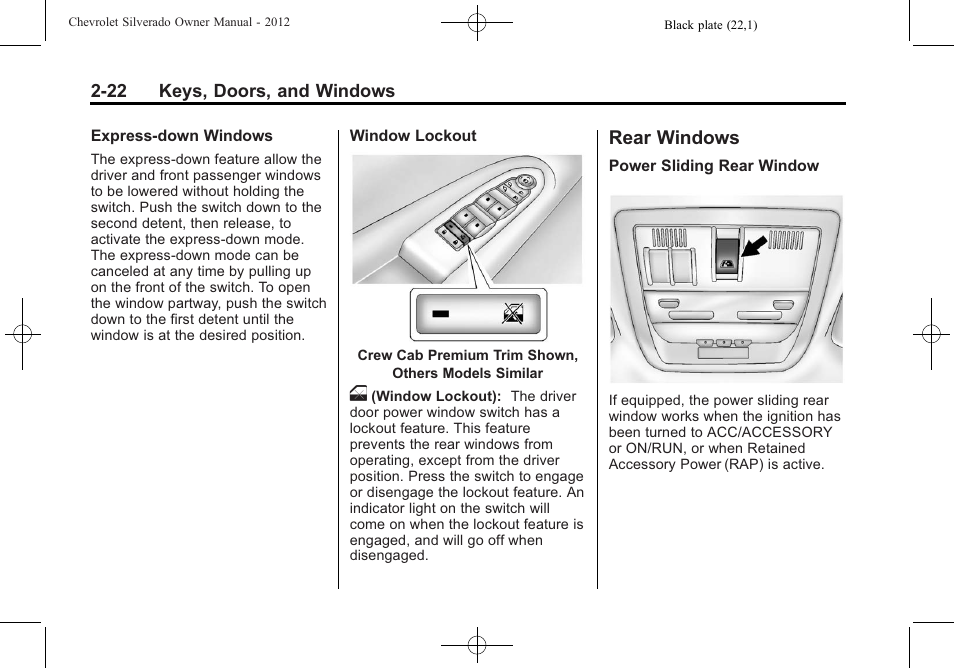 Chevrolet Silverado Owner Manual - 2012

Black plate (22,1)

2-22 Keys, Doors, and Windows

Express-down Windows

The express-down feature allow the driver and front passenger windows to be lowered without holding the switch. Push the switch down to the second detent, then release, to activate the express-down mode. The express-down mode can be canceled at any time by pulling up on the front of the switch. To open the window partway, push the switch down to the first detent until the window is at the desired position.

Window Lockout

Crew Cab Premium Trim Shown, Others Models Similar

(Window Lockout): The driver door power window switch has a lockout feature. This feature prevents the rear windows from operating, except from the driver position. Press the switch to engage or disengage the lockout feature. An indicator light on the switch will come on when the lockout feature is engaged, and will go off when disengaged.

Rear Windows

Power Sliding Rear Window

If equipped, the power sliding rear window works when the ignition has been turned to ACC/ACCESSORY or ON/RUN, or when Retained Accessory Power (RAP) is active.