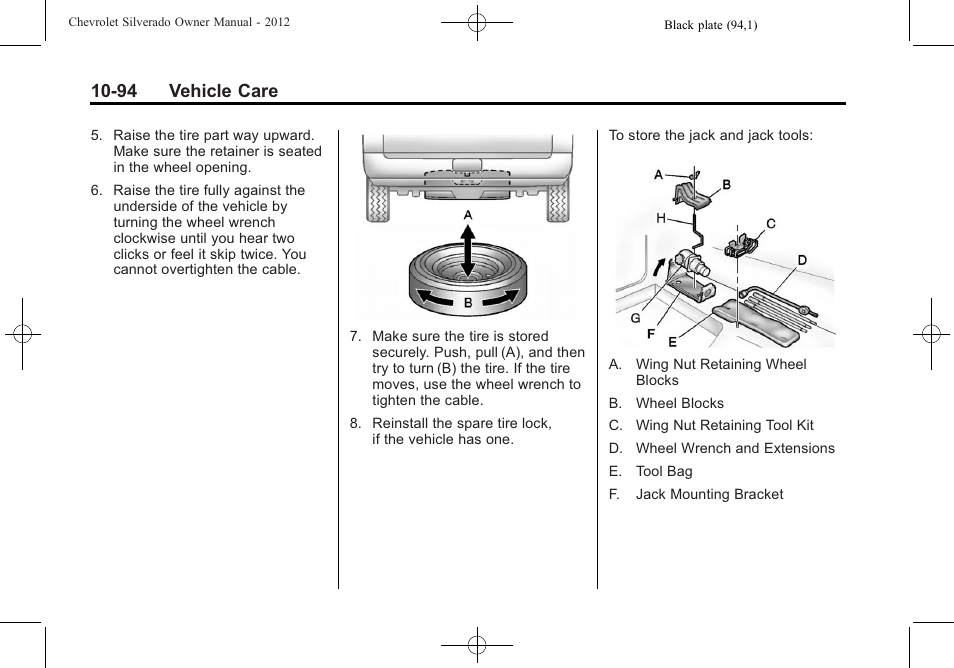 Chevrolet Silverado Owner Manual - 2012

Black plate (94,1)

10-94 Vehicle Care

5. Raise the tire part way upward. Make sure the retainer is seated in the wheel opening.

6. Raise the tire fully against the underside of the vehicle by turning the wheel wrench clockwise until you hear two clicks or feel it skip twice. You cannot overtighten the cable.

A

B

7. Make sure the tire is stored securely. Push, pull (A), and then try to turn (B) the tire. If the tire moves, use the wheel wrench to tighten the cable.

8. Reinstall the spare tire lock, if the vehicle has one.

To store the jack and jack tools:

A
B
H
C
D
G
F
E

A. Wing Nut Retaining Wheel Blocks

B. Wheel Blocks

C. Wing Nut Retaining Tool Kit

D. Wheel Wrench and Extensions

E. Tool Bag

F. Jack Mounting Bracket