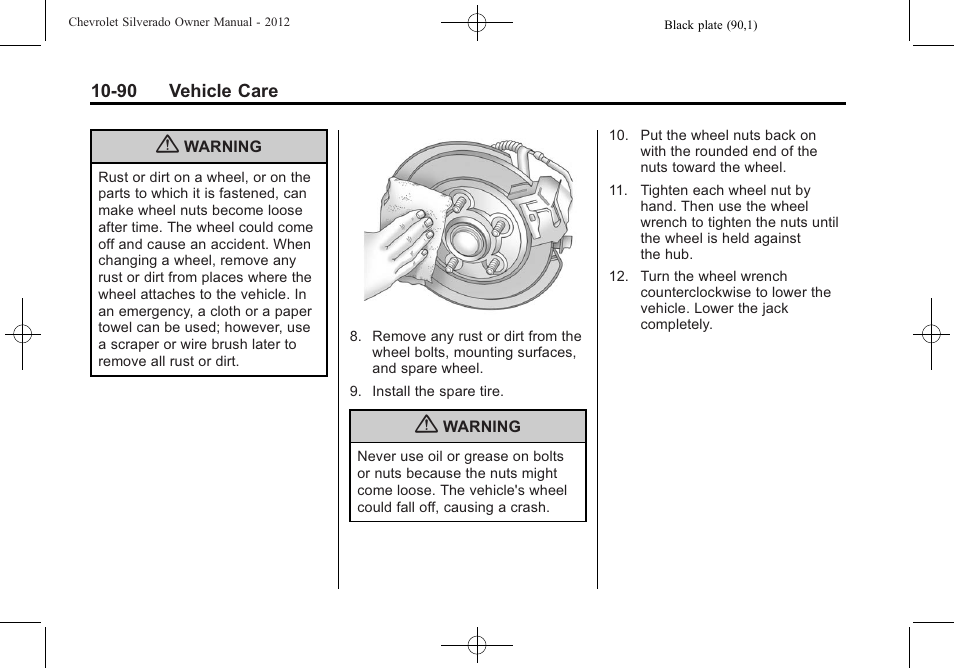 Chevrolet Silverado Owner Manual - 2012

Black plate (90,1)

10-90 Vehicle Care

WARNING

Rust or dirt on a wheel, or on the parts to which it is fastened, can make wheel nuts become loose after time. The wheel could come off and cause an accident. When changing a wheel, remove any rust or dirt from places where the wheel attaches to the vehicle. In an emergency, a cloth or a paper towel can be used; however, use a scraper or wire brush later to remove all rust or dirt.

8. Remove any rust or dirt from the wheel bolts, mounting surfaces, and spare wheel.

9. Install the spare tire.

WARNING

Never use oil or grease on bolts or nuts because the nuts might come loose. The vehicle's wheel could fall off, causing a crash.

10. Put the wheel nuts back on with the rounded end of the nuts toward the wheel.

11. Tighten each wheel nut by hand. Then use the wheel wrench to tighten the nuts until the wheel is held against the hub.

12. Turn the wheel wrench counterclockwise to lower the vehicle. Lower the jack completely.