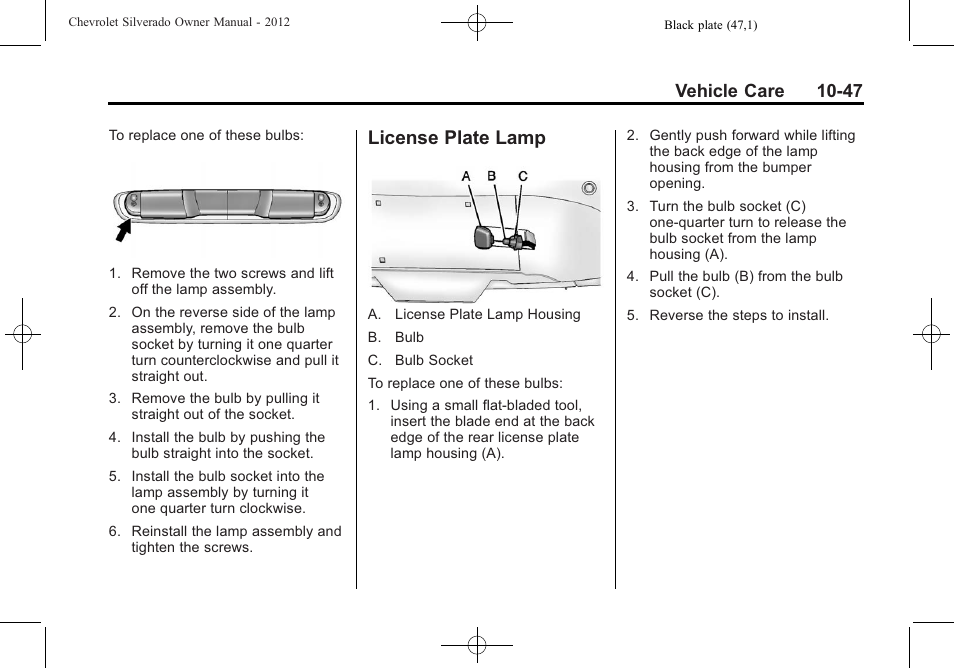 Chevrolet Silverado Owner Manual - 2012

Black plate (47,1)

Vehicle Care 10-47

To replace one of these bulbs:

1. Remove the two screws and lift off the lamp assembly.

2. On the reverse side of the lamp assembly, remove the bulb socket by turning it one quarter turn counterclockwise and pull it straight out.

3. Remove the bulb by pulling it straight out of the socket.

4. Install the bulb by pushing the bulb straight into the socket.

5. Install the bulb socket into the lamp assembly by turning it one quarter turn clockwise.

6. Reinstall the lamp assembly and tighten the screws.

License Plate Lamp

A B C

A. License Plate Lamp Housing

B. Bulb

C. Bulb Socket

To replace one of these bulbs:

1. Using a small flat-bladed tool, insert the blade end at the back edge of the rear license plate lamp housing (A).

2. Gently push forward while lifting the back edge of the lamp housing from the bumper opening.

3. Turn the bulb socket (C) one-quarter turn to release the bulb socket from the lamp housing (A).

4. Pull the bulb (B) from the bulb socket (C).

5. Reverse the steps to install.