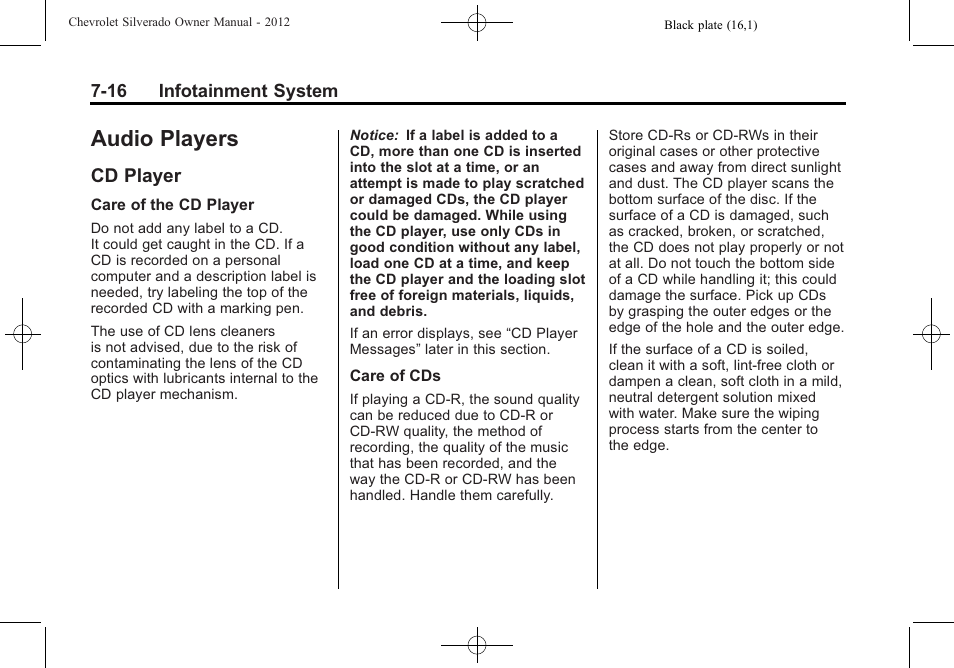 Chevrolet Silverado Owner Manual - 2012

Black plate (16,1)

7-16 Infotainment System

Audio Players

CD Player

Care of the CD Player

Do not add any label to a CD. It could get caught in the CD. If a CD is recorded on a personal computer and a description label is needed, try labeling the top of the recorded CD with a marking pen.

The use of CD lens cleaners is not advised, due to the risk of contaminating the lens of the CD optics with lubricants internal to the CD player mechanism.

Notice: If a label is added to a CD, more than one CD is inserted into the slot at a time, or an attempt is made to play scratched or damaged CDs, the CD player could be damaged. While using the CD player, use only CDs in good condition without any label, load one CD at a time, and keep the CD player and the loading slot free of foreign materials, liquids, and debris.

If an error displays, see “CD Player Messages” later in this section.

Care of CDs

If playing a CD-R, the sound quality can be reduced due to CD-R or CD-RW quality, the method of recording, the quality of the music that has been recorded, and the way the CD-R or CD-RW has been handled. Handle them carefully.

Store CD-Rs or CD-RWs in their original cases or other protective cases and away from direct sunlight and dust. The CD player scans the bottom surface of the disc. If the surface of a CD is damaged, such as cracked, broken, or scratched, the CD does not play properly or not at all. Do not touch the bottom side of a CD while handling it; this could damage the surface. Pick up CDs by grasping the outer edges or the edge of the hole and the outer edge.

If the surface of a CD is soiled, clean it with a soft, lint-free cloth or dampen a clean, soft cloth in a mild, neutral detergent solution mixed with water. Make sure the wiping process starts from the center to the edge.