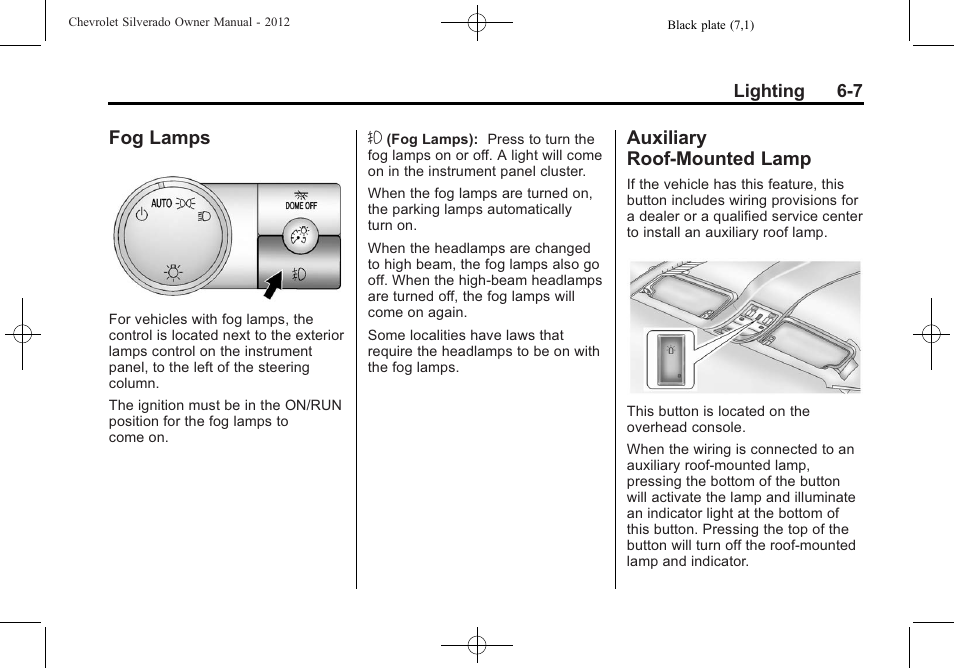 Chevrolet Silverado Owner Manual - 2012

Black plate (7,1)

Lighting 6-7

Fog Lamps

AUTO

DOME OFF

For vehicles with fog lamps, the control is located next to the exterior lamps control on the instrument panel, to the left of the steering column.

The ignition must be in the ON/RUN position for the fog lamps to come on.

(Fog Lamps): Press to turn the fog lamps on or off. A light will come on in the instrument panel cluster.

When the fog lamps are turned on, the parking lamps automatically turn on.

When the headlamps are changed to high beam, the fog lamps also go off. When the high-beam headlamps are turned off, the fog lamps will come on again.

Some localities have laws that require the headlamps to be on with the fog lamps.

Auxiliary Roof-Mounted Lamp

If the vehicle has this feature, this button includes wiring provisions for a dealer or a qualified service center to install an auxiliary roof lamp.

This button is located on the overhead console.

When the wiring is connected to an auxiliary roof-mounted lamp, pressing the bottom of the button will activate the lamp and illuminate an indicator light at the bottom of this button. Pressing the top of the button will turn off the roof-mounted lamp and indicator.