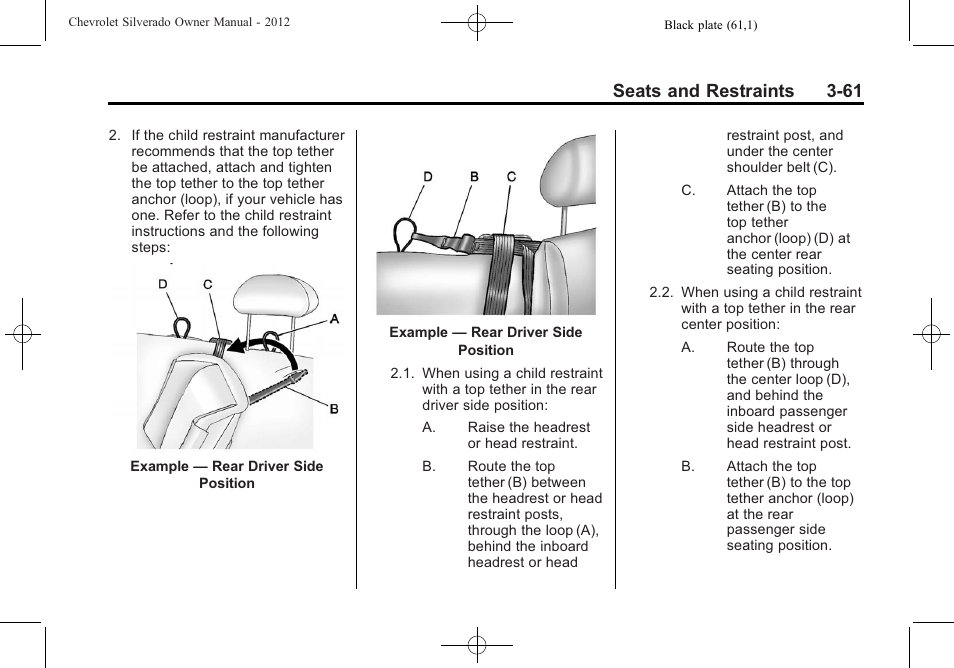 Chevrolet Silverado Owner Manual - 2012

Black plate (61,1)

Seats and Restraints 3-61

2. If the child restraint manufacturer recommends that the top tether be attached, attach and tighten the top tether to the top tether anchor (loop), if your vehicle has one. Refer to the child restraint instructions and the following steps:

D C A B

Example — Rear Driver Side Position

D B C

Example — Rear Driver Side Position

2.1. When using a child restraint with a top tether in the rear driver side position:

A. Raise the headrest or head restraint.

B. Route the top tether (B) between the headrest or head restraint posts, through the loop (A), behind the inboard headrest or head restraint post, and under the center shoulder belt (C).

C. Attach the top tether (B) to the top tether anchor (loop) (D) at the center rear seating position.

2.2. When using a child restraint with a top tether in the rear center position:

A. Route the top tether (B) through the center loop (D), and behind the inboard passenger side headrest or head restraint post.

B. Attach the top tether (B) to the top tether anchor (loop) at the rear passenger side seating position.