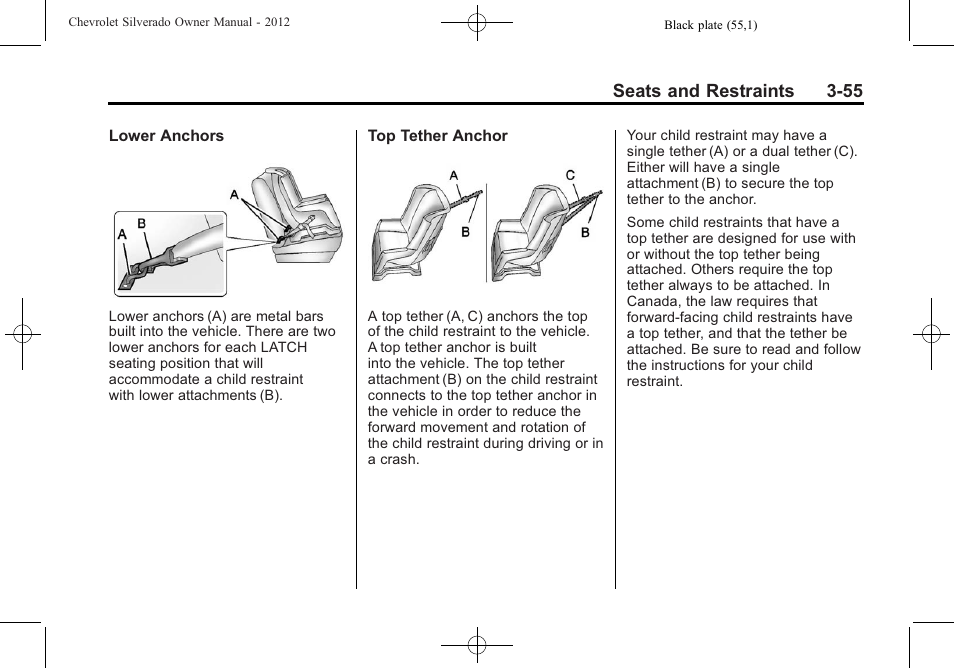 Chevrolet Silverado Owner Manual - 2012

Black plate (55,1)

Seats and Restraints 3-55

Lower Anchors

A
B
A

Lower anchors (A) are metal bars built into the vehicle. There are two lower anchors for each LATCH seating position that will accommodate a child restraint with lower attachments (B).

Top Tether Anchor

A
B
C
B

A top tether (A, C) anchors the top of the child restraint to the vehicle. A top tether anchor is built into the vehicle. The top tether attachment (B) on the child restraint connects to the top tether anchor in the vehicle in order to reduce the forward movement and rotation of the child restraint during driving or in a crash.

Your child restraint may have a single tether (A) or a dual tether (C). Either will have a single attachment (B) to secure the top tether to the anchor.

Some child restraints that have a top tether are designed for use with or without the top tether being attached. Others require the top tether always to be attached. In Canada, the law requires that forward-facing child restraints have a top tether, and that the tether be attached. Be sure to read and follow the instructions for your child restraint.