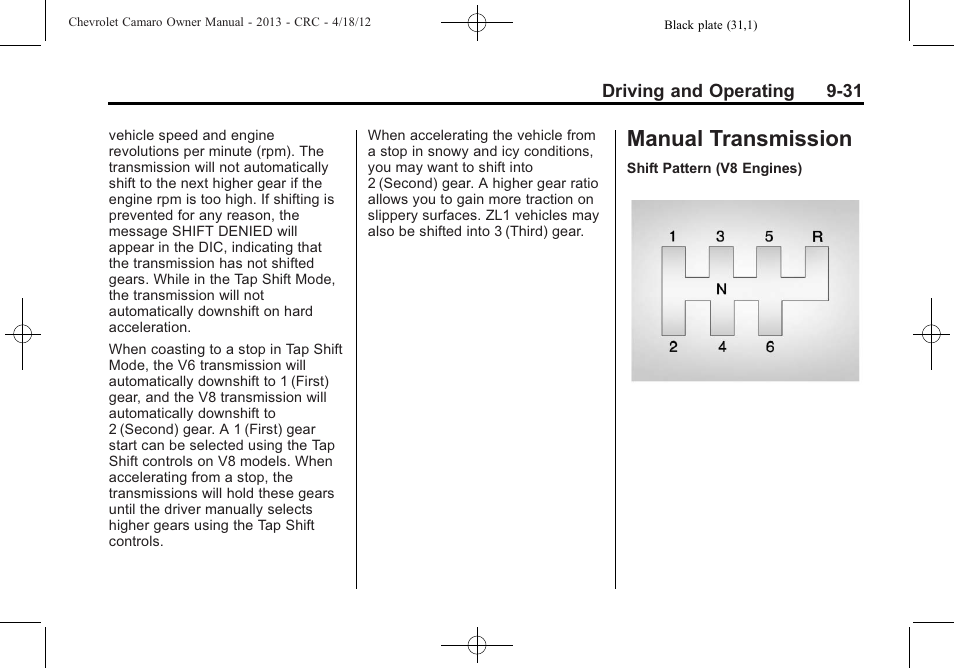 Chevrolet Camaro Owner Manual - 2013 - CRC - 4/18/12

Black plate (31,1)

Driving and Operating 9-31

vehicle speed and engine revolutions per minute (rpm). The transmission will not automatically shift to the next higher gear if the engine rpm is too high. If shifting is prevented for any reason, the message SHIFT DENIED will appear in the DIC, indicating that the transmission has not shifted gears. While in the Tap Shift Mode, the transmission will not automatically downshift on hard acceleration.

When coasting to a stop in Tap Shift Mode, the V6 transmission will automatically downshift to 1 (First) gear, and the V8 transmission will automatically downshift to 2 (Second) gear. A 1 (First) gear start can be selected using the Tap Shift controls on V8 models. When accelerating from a stop, the transmissions will hold these gears until the driver manually selects higher gears using the Tap Shift controls.

When accelerating the vehicle from a stop in snowy and icy conditions, you may want to shift into 2 (Second) gear. A higher gear ratio allows you to gain more traction on slippery surfaces. ZL1 vehicles may also be shifted into 3 (Third) gear.

Manual Transmission

Shift Pattern (V8 Engines)

1 3 5 R
N
2 4 6