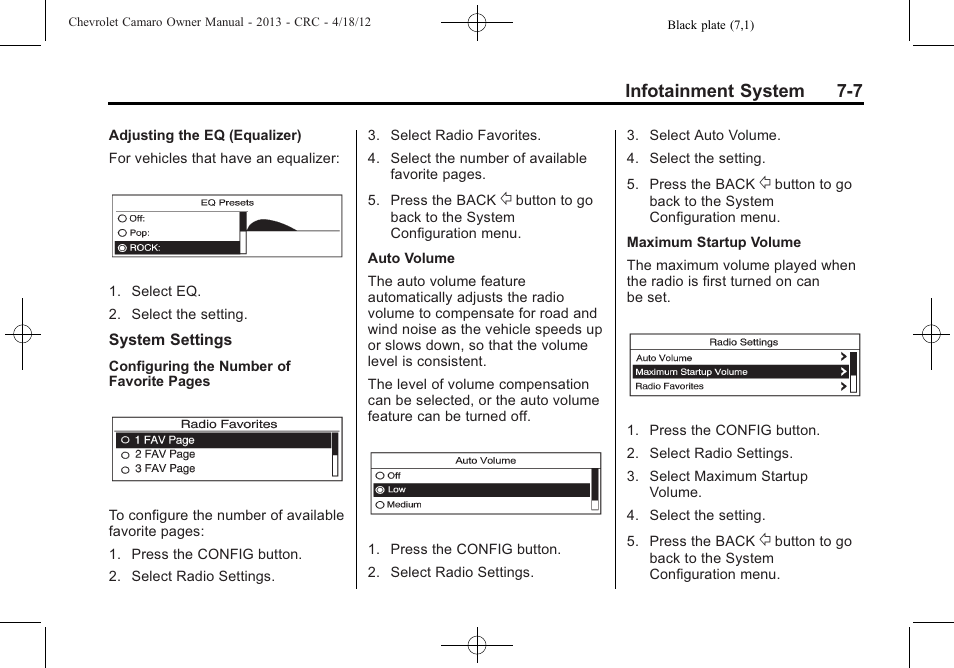 Chevrolet Camaro Owner Manual - 2013 - CRC - 4/18/12

Black plate (7,1)

Infotainment System 7-7

Adjusting the EQ (Equalizer)

For vehicles that have an equalizer:

EQ Presets
Off:
Pop:
ROCK:

1. Select EQ.

2. Select the setting.

System Settings

Configuring the Number of Favorite Pages

Radio Favorites
1 FAV Page
2 FAV Page
3 FAV Page

To configure the number of available favorite pages:

1. Press the CONFIG button.

2. Select Radio Settings.

3. Select Radio Favorites.

4. Select the number of available favorite pages.

5. Press the BACK ⇦ button to go back to the System Configuration menu.

Auto Volume

The auto volume feature automatically adjusts the radio volume to compensate for road and wind noise as the vehicle speeds up or slows down, so that the volume level is consistent.

The level of volume compensation can be selected, or the auto volume feature can be turned off.

Auto Volume
Off
Low
Medium

1. Press the CONFIG button.

2. Select Radio Settings.

3. Select Auto Volume.

4. Select the setting.

5. Press the BACK ⇦ button to go back to the System Configuration menu.

Maximum Startup Volume

The maximum volume played when the radio is first turned on can be set.

Radio Settings
Auto Volume
Maximum Startup Volume
Radio Favorites

1. Press the CONFIG button.

2. Select Radio Settings.

3. Select Maximum Startup Volume.

4. Select the setting.

5. Press the BACK ⇦ button to go back to the System Configuration menu.