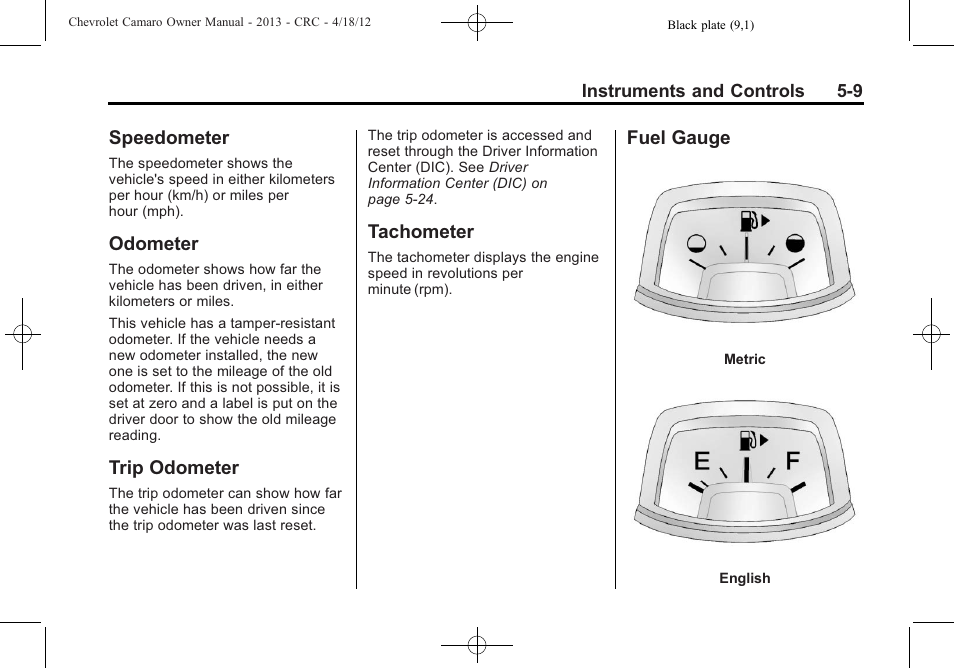 Chevrolet Camaro Owner Manual - 2013 - CRC - 4/18/12

Black plate (9,1)

Instruments and Controls 5-9

Speedometer

The speedometer shows the vehicle's speed in either kilometers per hour (km/h) or miles per hour (mph).

Odometer

The odometer shows how far the vehicle has been driven, in either kilometers or miles.

This vehicle has a tamper-resistant odometer. If the vehicle needs a new odometer installed, the new one is set to the mileage of the old odometer. If this is not possible, it is set at zero and a label is put on the driver door to show the old mileage reading.

Trip Odometer

The trip odometer can show how far the vehicle has been driven since the trip odometer was last reset.

The trip odometer is accessed and reset through the Driver Information Center (DIC). See Driver Information Center (DIC) on page 5-24.

Tachometer

The tachometer displays the engine speed in revolutions per minute (rpm).

Fuel Gauge

Metric

E F

English