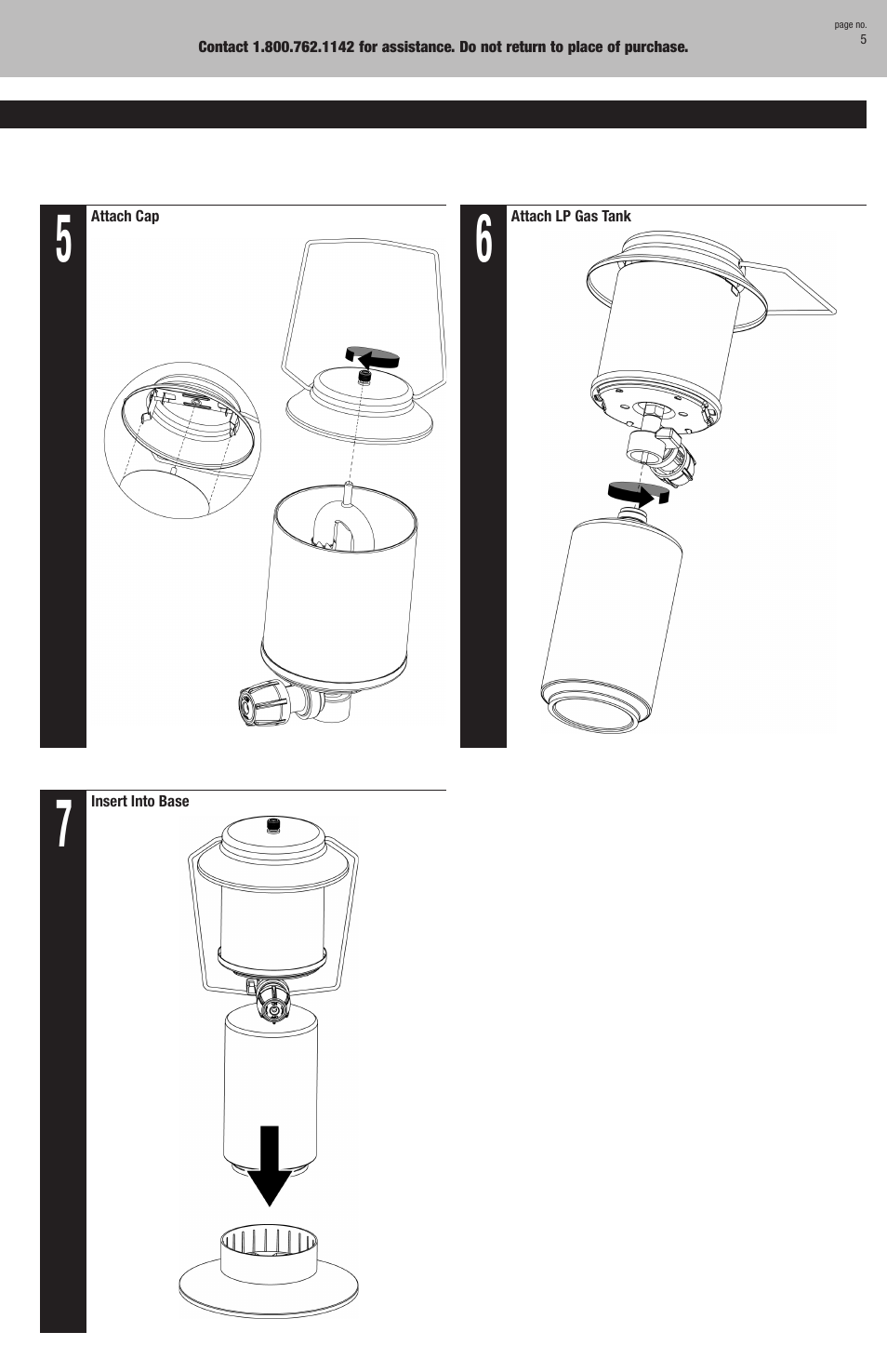 Contact 1.800.762.1142 for assistance. Do not return to place of purchase.

page no.
5

5
Attach Cap

6
Attach LP Gas Tank

7
Insert Into Base