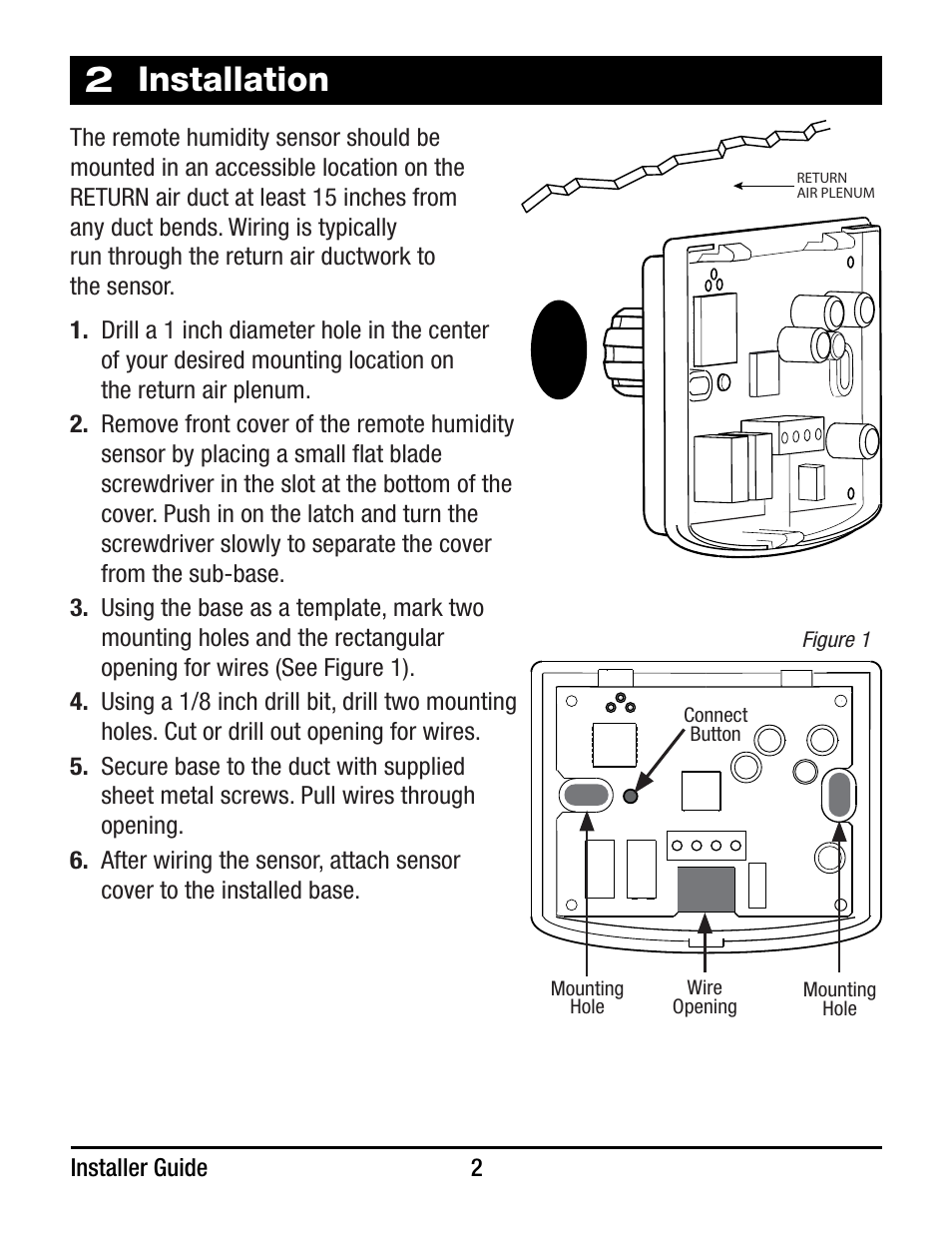 2 Installation

The remote humidity sensor should be mounted in an accessible location on the RETURN air duct at least 15 inches from any duct bends. Wiring is typically run through the return air ductwork to the sensor.

1. Drill a 1 inch diameter hole in the center of your desired mounting location on the return air plenum.

2. Remove front cover of the remote humidity sensor by placing a small flat blade screwdriver in the slot at the bottom of the cover. Push in on the latch and turn the screwdriver slowly to separate the cover from the sub-base.

3. Using the base as a template, mark two mounting holes and the rectangular opening for wires (See Figure 1).

4. Using a 1/8 inch drill bit, drill two mounting holes. Cut or drill out opening for wires.

5. Secure base to the duct with supplied sheet metal screws. Pull wires through opening.

6. After wiring the sensor, attach sensor cover to the installed base.

RETURN AIR PLENUM

Figure 1

Connect Button

Mounting Hole

Wire Opening

Mounting Hole

Installer Guide

2