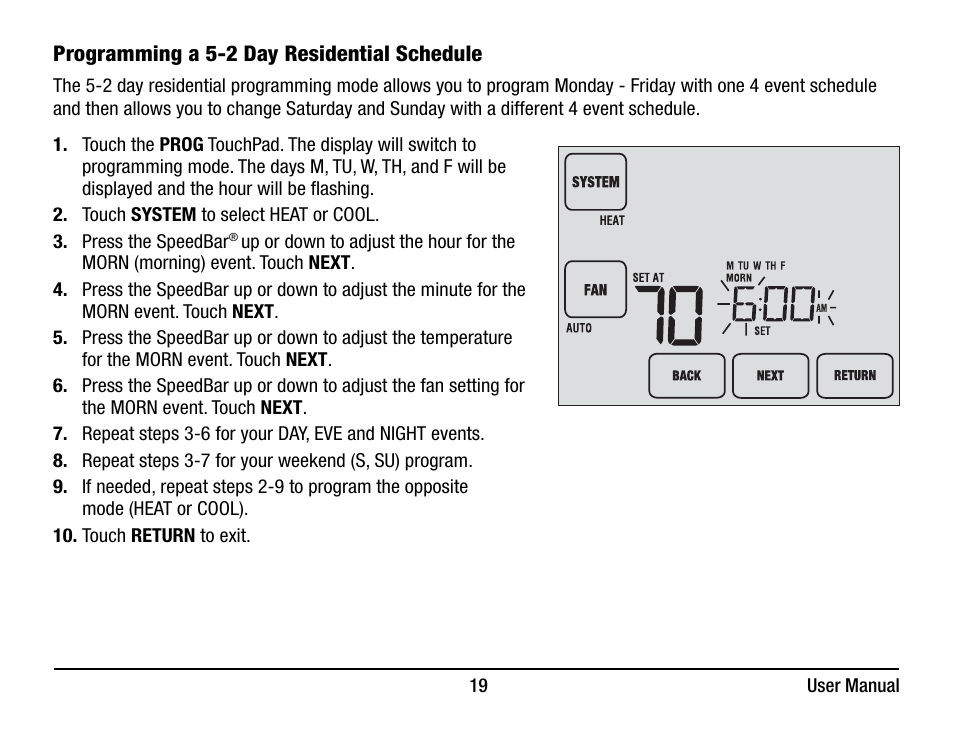 Programming a 5-2 Day Residential Schedule

The 5-2 day residential programming mode allows you to program Monday - Friday with one 4 event schedule and then allows you to change Saturday and Sunday with a different 4 event schedule.

1. Touch the PROG TouchPad. The display will switch to programming mode. The days M, TU, W, TH, and F will be displayed and the hour will be flashing.
2. Touch SYSTEM to select HEAT or COOL.
3. Press the SpeedBar® up or down to adjust the hour for the MORN (morning) event. Touch NEXT.
4. Press the SpeedBar up or down to adjust the minute for the MORN event. Touch NEXT.
5. Press the SpeedBar up or down to adjust the temperature for the MORN event. Touch NEXT.
6. Press the SpeedBar up or down to adjust the fan setting for the MORN event. Touch NEXT.
7. Repeat steps 3-6 for your DAY, EVE and NIGHT events.
8. Repeat steps 3-7 for your weekend (S, SU) program.
9. If needed, repeat steps 2-9 to program the opposite mode (HEAT or COOL).
10. Touch RETURN to exit.

SYSTEM
HEAT
FAN
AUTO
SET AT
70
M TU W TH F
MORN
6:00
AM
SET
BACK
NEXT
RETURN

19
User Manual