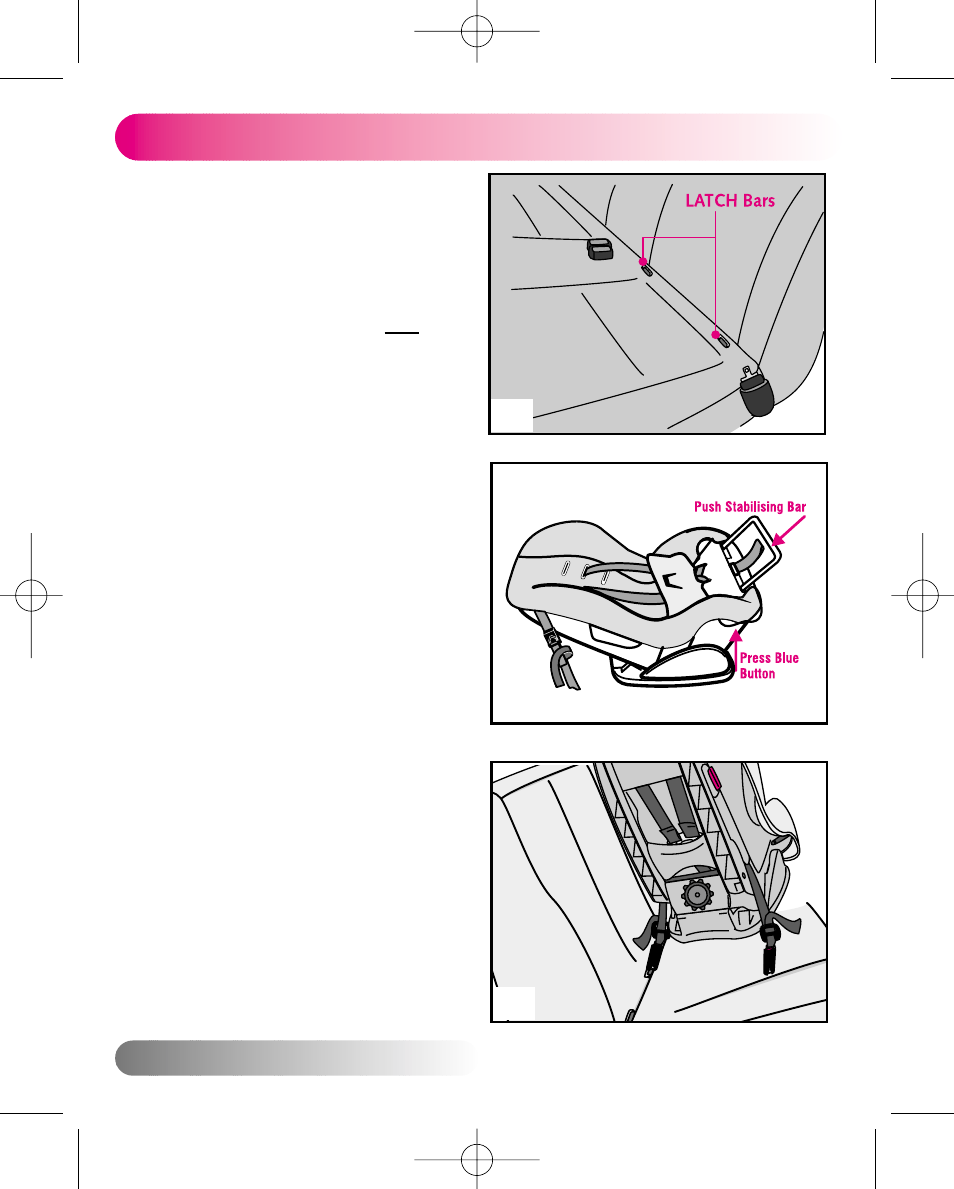 LATCH Bars

Push Stabilising Bar

Press Blue Button