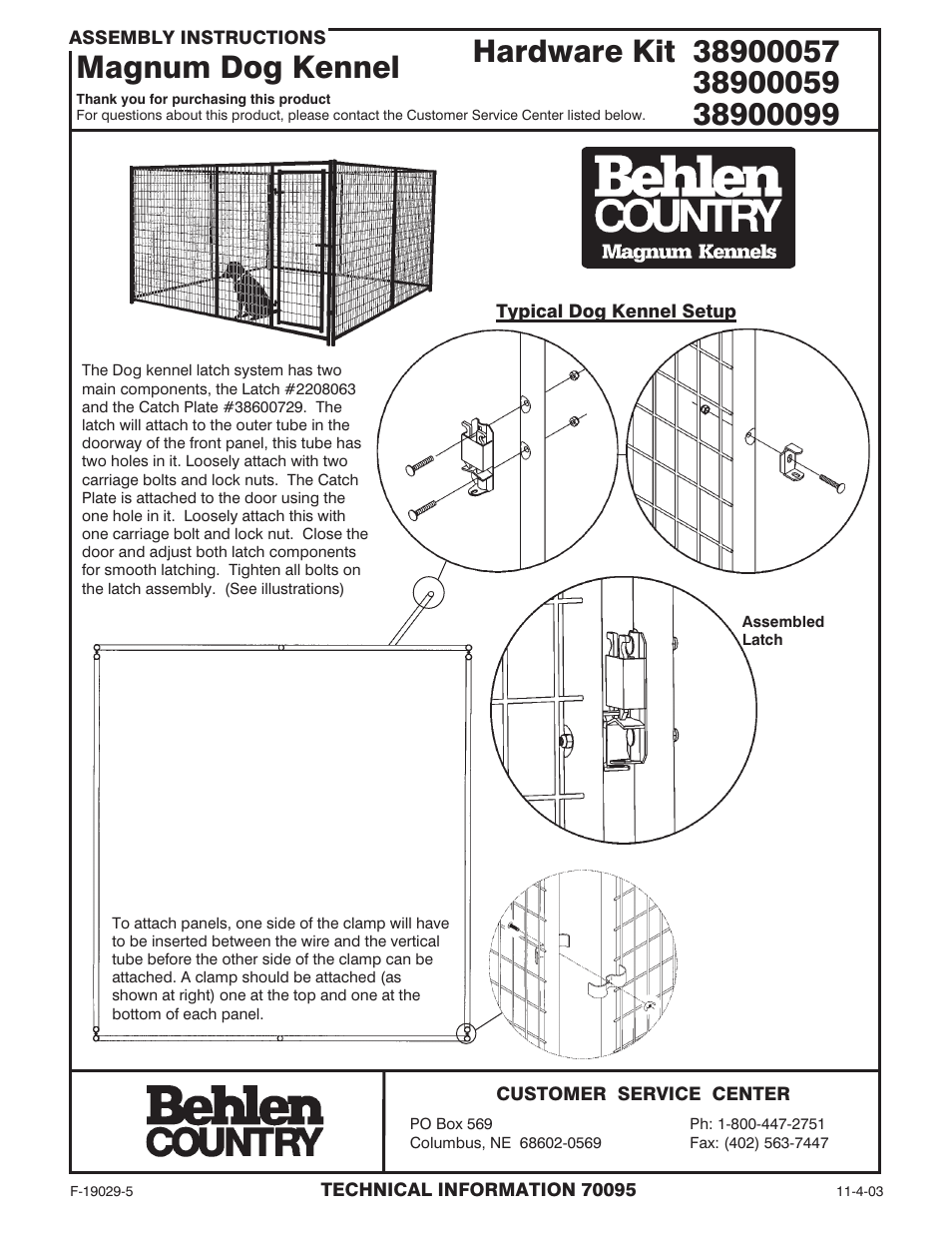 ASSEMBLY INSTRUCTIONS
Magnum Dog Kennel

Hardware Kit 38900057
38900059
38900099

Thank you for purchasing this product
For questions about this product, please contact the Customer Service Center listed below.

Behlen COUNTRY
Magnum Kennels

Typical Dog Kennel Setup

The Dog kennel latch system has two main components, the Latch #2208063 and the Catch Plate #38600729. The latch will attach to the outer tube in the doorway of the front panel, this tube has two holes in it. Loosely attach with two carriage bolts and lock nuts. The Catch Plate is attached to the door using the one hole in it. Loosely attach this with one carriage bolt and lock nut. Close the door and adjust both latch components for smooth latching. Tighten all bolts on the latch assembly. (See illustrations)

Assembled Latch

To attach panels, one side of the clamp will have to be inserted between the wire and the vertical tube before the other side of the clamp can be attached. A clamp should be attached (as shown at right) one at the top and one at the bottom of each panel.

Behlen COUNTRY

CUSTOMER SERVICE CENTER
PO Box 569
Columbus, NE 68602-0569
Ph: 1-800-447-2751
Fax: (402) 563-7447

F-19029-5
TECHNICAL INFORMATION 70095
11-4-03