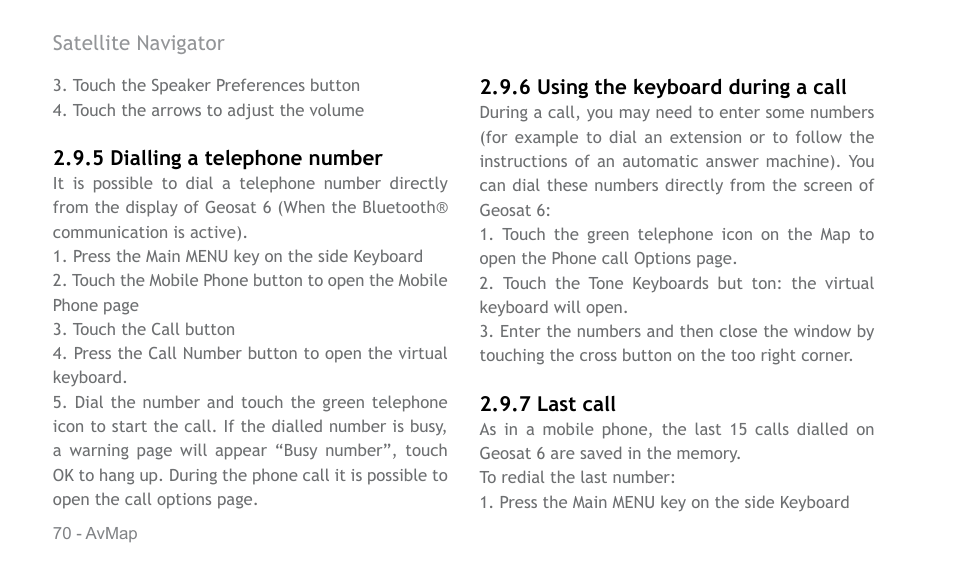 Satellite Navigator

3. Touch the Speaker Preferences button
4. Touch the arrows to adjust the volume

2.9.5 Dialling a telephone number
It is possible to dial a telephone number directly from the display of Geosat 6 (When the Bluetooth® communication is active).
1. Press the Main MENU key on the side Keyboard
2. Touch the Mobile Phone button to open the Mobile Phone page
3. Touch the Call button
4. Press the Call Number button to open the virtual keyboard.
5. Dial the number and touch the green telephone icon to start the call. If the dialled number is busy, a warning page will appear “Busy number”, touch OK to hang up. During the phone call it is possible to open the call options page.

70 - AvMap

2.9.6 Using the keyboard during a call
During a call, you may need to enter some numbers (for example to dial an extension or to follow the instructions of an automatic answer machine). You can dial these numbers directly from the screen of Geosat 6:
1. Touch the green telephone icon on the Map to open the Phone call Options page.
2. Touch the Tone Keyboards but ton: the virtual keyboard will open.
3. Enter the numbers and then close the window by touching the cross button on the too right corner.

2.9.7 Last call
As in a mobile phone, the last 15 calls dialled on Geosat 6 are saved in the memory.
To redial the last number:
1. Press the Main MENU key on the side Keyboard