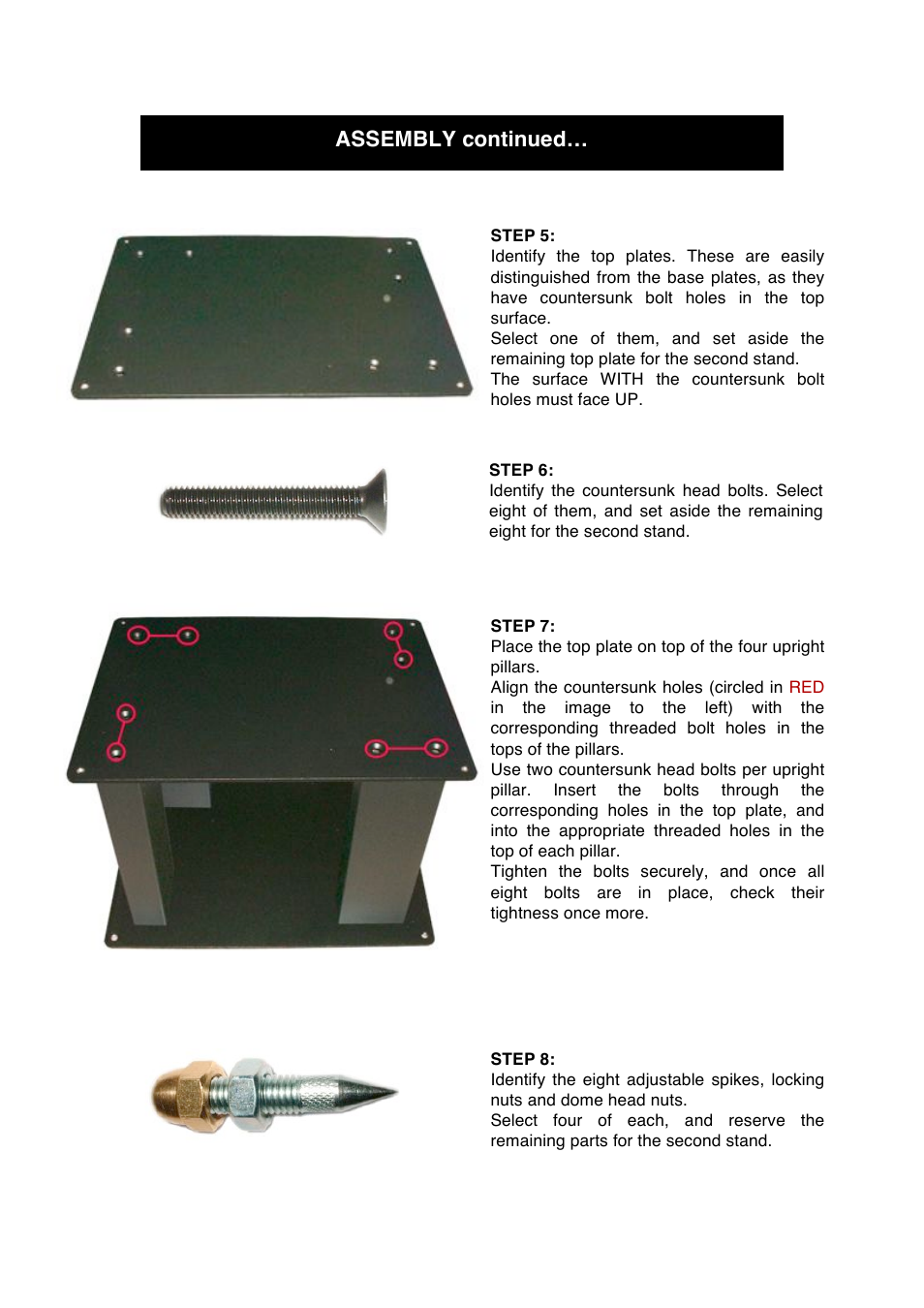 ASSEMBLY continued…

STEP 5:
Identify the top plates. These are easily distinguished from the base plates, as they have countersunk bolt holes in the top surface.
Select one of them, and set aside the remaining top plate for the second stand.
The surface WITH the countersunk bolt holes must face UP.

STEP 6:
Identify the countersunk head bolts. Select eight of them, and set aside the remaining eight for the second stand.

STEP 7:
Place the top plate on top of the four upright pillars.
Align the countersunk holes (circled in RED in the image to the left) with the corresponding threaded bolt holes in the tops of the pillars.
Use two countersunk head bolts per upright pillar. Insert the bolts through the corresponding holes in the top plate, and into the appropriate threaded holes in the top of each pillar.
Tighten the bolts securely, and once all eight bolts are in place, check their tightness once more.

STEP 8:
Identify the eight adjustable spikes, locking nuts and dome head nuts.
Select four of each, and reserve the remaining parts for the second stand.