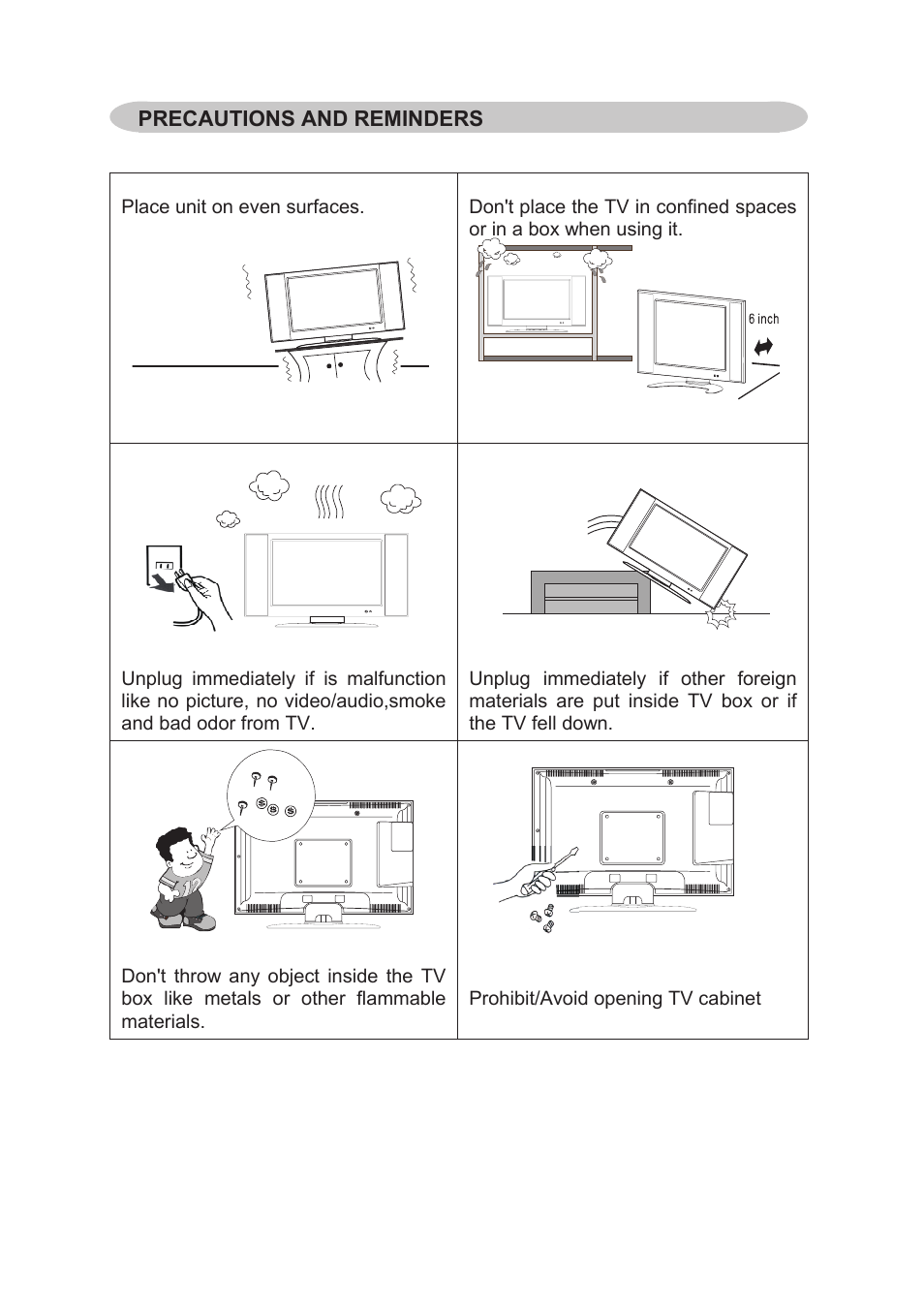 PRECAUTIONS AND REMINDERS

| Place unit on even surfaces. | Don't place the TV in confined spaces or in a box when using it. 6 inch |
|---|---|
| Unplug immediately if is malfunction like no picture, no video/audio,smoke and bad odor from TV. | Unplug immediately if other foreign materials are put inside TV box or if the TV fell down. |
| Don't throw any object inside the TV box like metals or other flammable materials. | Prohibit/Avoid opening TV cabinet |