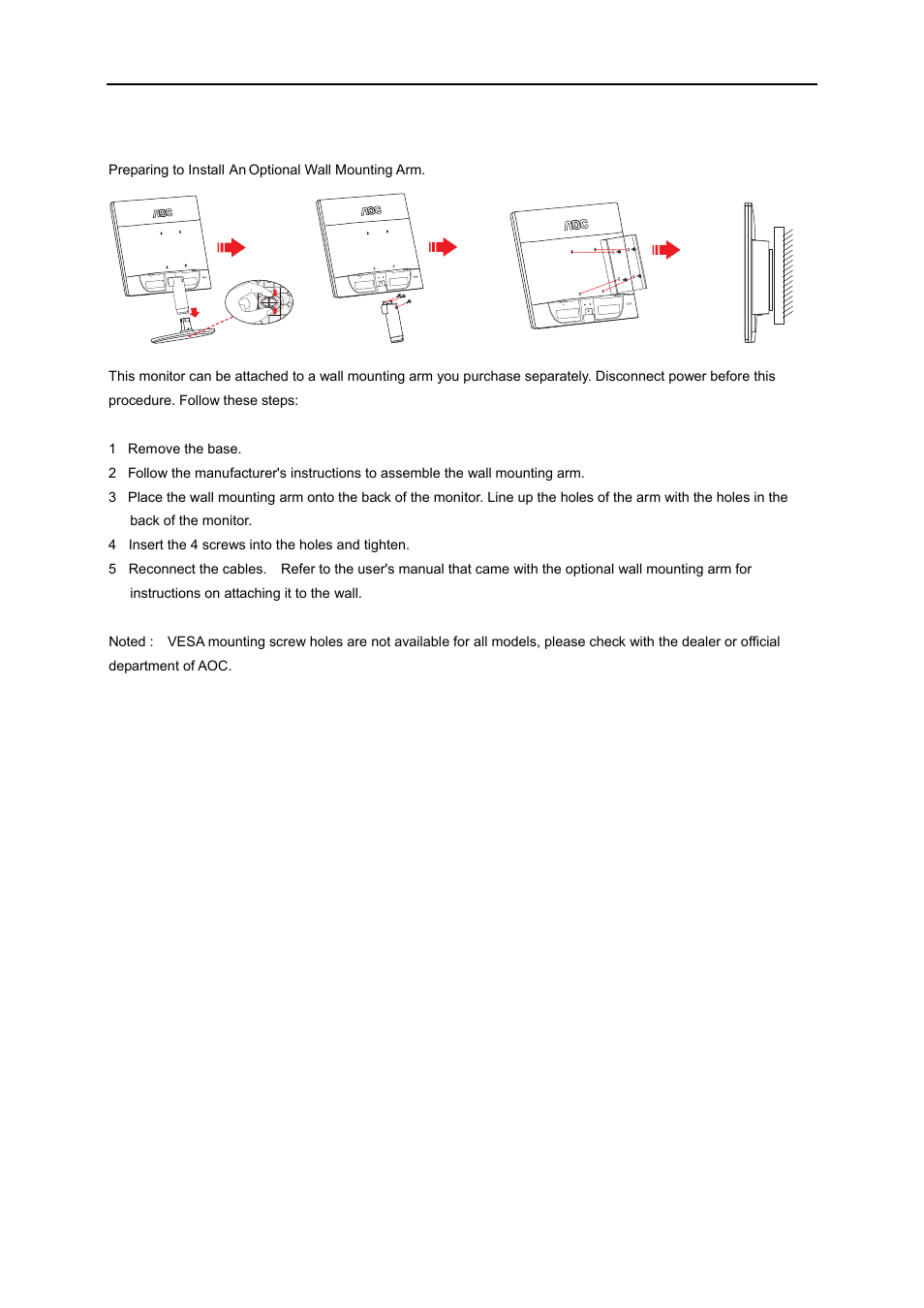 Preparing to Install An Optional Wall Mounting Arm.

AOC

AOC

AOC

This monitor can be attached to a wall mounting arm you purchase separately. Disconnect power before this procedure. Follow these steps:

1 Remove the base.
2 Follow the manufacturer's instructions to assemble the wall mounting arm.
3 Place the wall mounting arm onto the back of the monitor. Line up the holes of the arm with the holes in the back of the monitor.
4 Insert the 4 screws into the holes and tighten.
5 Reconnect the cables. Refer to the user's manual that came with the optional wall mounting arm for instructions on attaching it to the wall.

Noted : VESA mounting screw holes are not available for all models, please check with the dealer or official department of AOC.