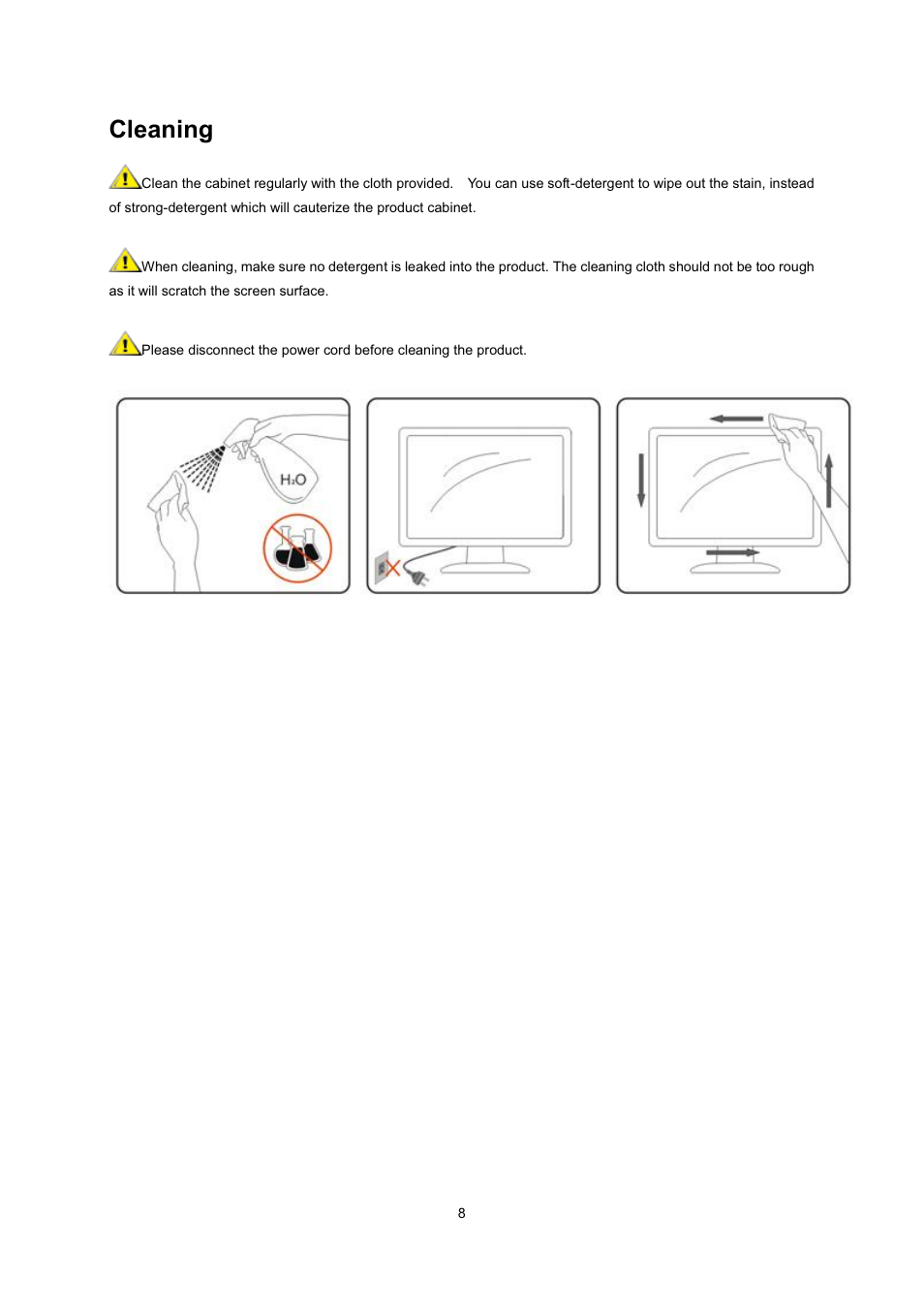 Cleaning

Clean the cabinet regularly with the cloth provided. You can use soft-detergent to wipe out the stain, instead of strong-detergent which will cauterize the product cabinet.

When cleaning, make sure no detergent is leaked into the product. The cleaning cloth should not be too rough as it will scratch the screen surface.

Please disconnect the power cord before cleaning the product.

$H_2O$

8