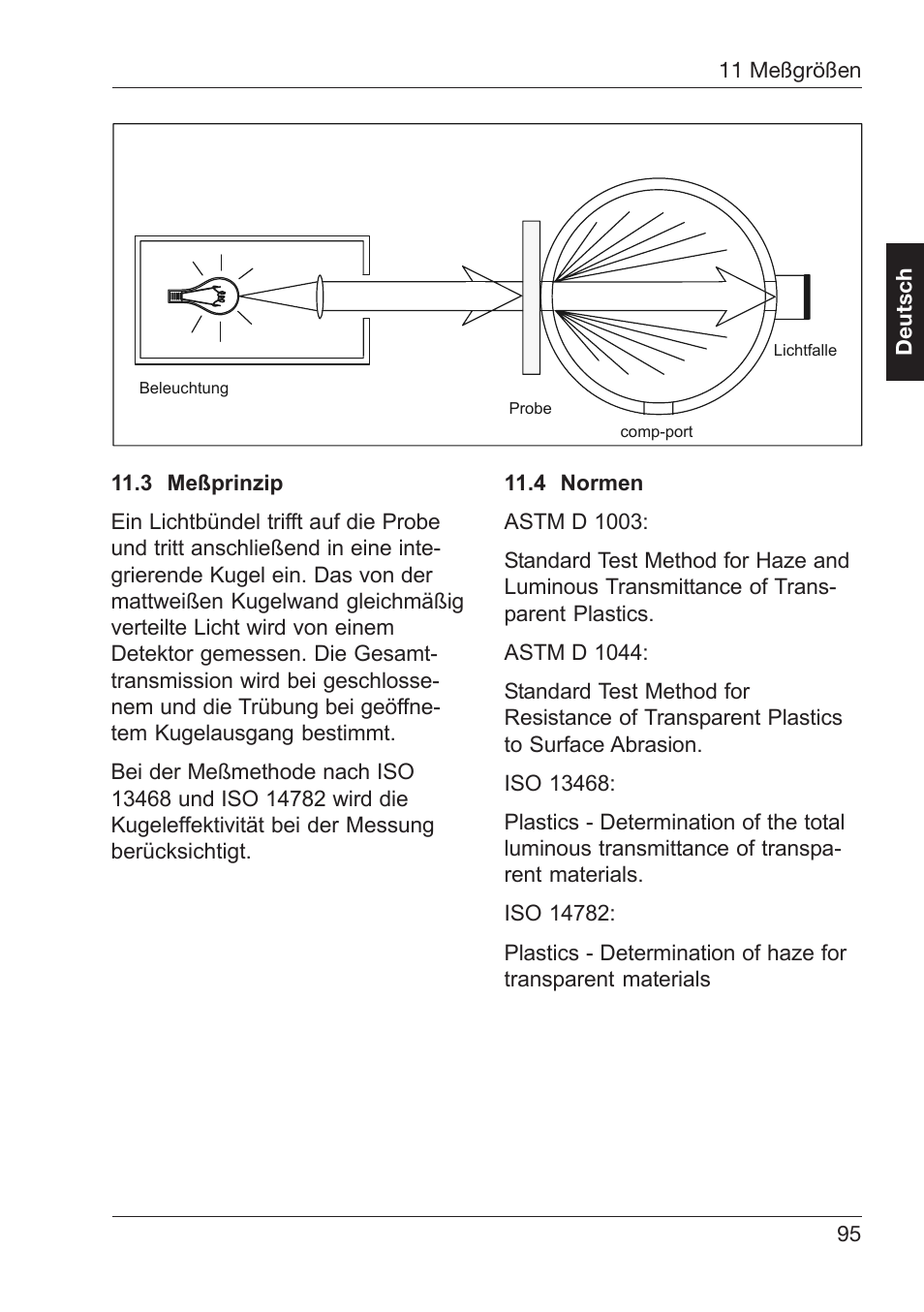 11 Meßgrößen

Deutsch

Beleuchtung

Probe

comp-port

Lichtfalle

11.3 Meßprinzip

Ein Lichtbündel trifft auf die Probe und tritt anschließend in eine integrierende Kugel ein. Das von der mattweißen Kugelwand gleichmäßig verteilte Licht wird von einem Detektor gemessen. Die Gesamttransmission wird bei geschlossenem und die Trübung bei geöffnetem Kugelausgang bestimmt.

Bei der Meßmethode nach ISO 13468 und ISO 14782 wird die Kugeleffektivität bei der Messung berücksichtigt.

11.4 Normen

ASTM D 1003:

Standard Test Method for Haze and Luminous Transmittance of Transparent Plastics.

ASTM D 1044:

Standard Test Method for Resistance of Transparent Plastics to Surface Abrasion.

ISO 13468:

Plastics - Determination of the total luminous transmittance of transparent materials.

ISO 14782:

Plastics - Determination of haze for transparent materials

95