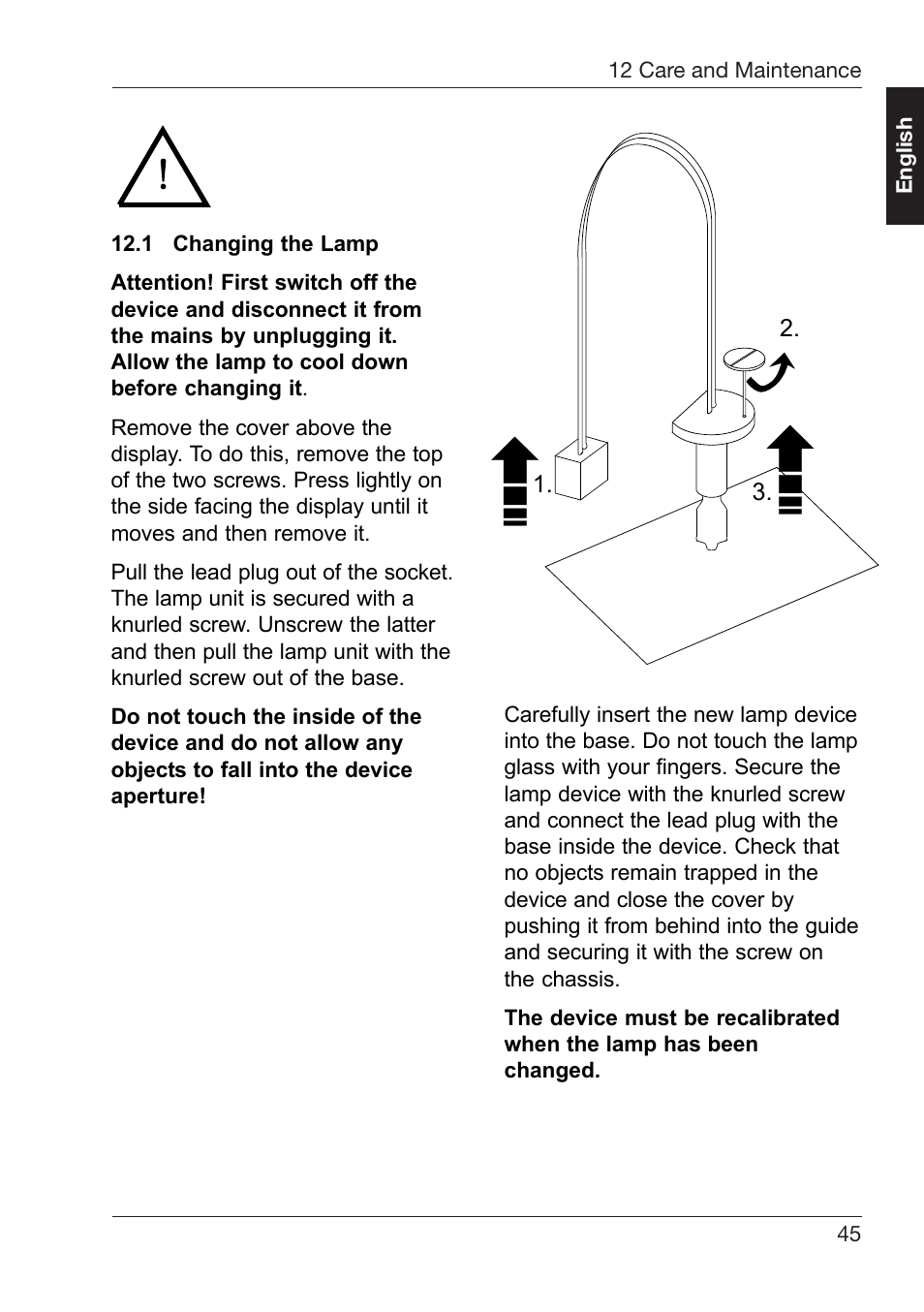 12 Care and Maintenance

English

!

12.1 Changing the Lamp

Attention! First switch off the device and disconnect it from the mains by unplugging it. Allow the lamp to cool down before changing it.

Remove the cover above the display. To do this, remove the top of the two screws. Press lightly on the side facing the display until it moves and then remove it.

Pull the lead plug out of the socket. The lamp unit is secured with a knurled screw. Unscrew the latter and then pull the lamp unit with the knurled screw out of the base.

Do not touch the inside of the device and do not allow any objects to fall into the device aperture!

2.

1.

3.

Carefully insert the new lamp device into the base. Do not touch the lamp glass with your fingers. Secure the lamp device with the knurled screw and connect the lead plug with the base inside the device. Check that no objects remain trapped in the device and close the cover by pushing it from behind into the guide and securing it with the screw on the chassis.

The device must be recalibrated when the lamp has been changed.

45