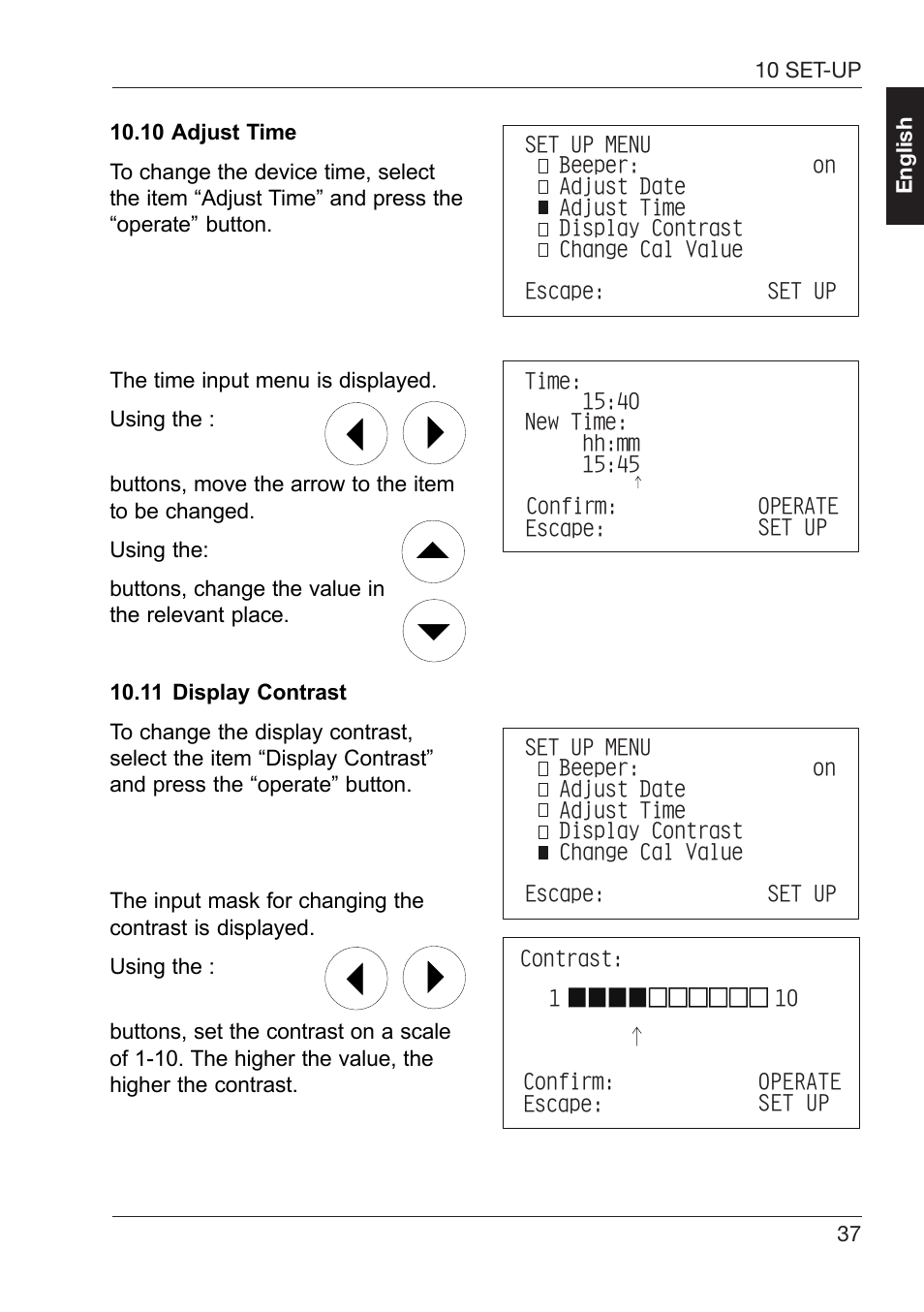 10 SET-UP

English

10.10 Adjust Time

To change the device time, select the item “Adjust Time” and press the “operate” button.

SET UP MENU
□ Beeper: on
□ Adjust Date
■ Adjust Time
□ Display Contrast
□ Change Cal Value

Escape: SET UP

The time input menu is displayed.

Using the :

buttons, move the arrow to the item to be changed.

Using the:

buttons, change the value in the relevant place.

Time:
15:40
New Time:
hh:mm
15:45
↑
Confirm: OPERATE
Escape: SET UP

10.11 Display Contrast

To change the display contrast, select the item “Display Contrast” and press the “operate” button.

SET UP MENU
□ Beeper: on
□ Adjust Date
□ Adjust Time
□ Display Contrast
■ Change Cal Value

Escape: SET UP

The input mask for changing the contrast is displayed.

Using the :

buttons, set the contrast on a scale of 1-10. The higher the value, the higher the contrast.

Contrast:

1 ■■■■□□□□□□ 10

↑

Confirm: OPERATE
Escape: SET UP

37