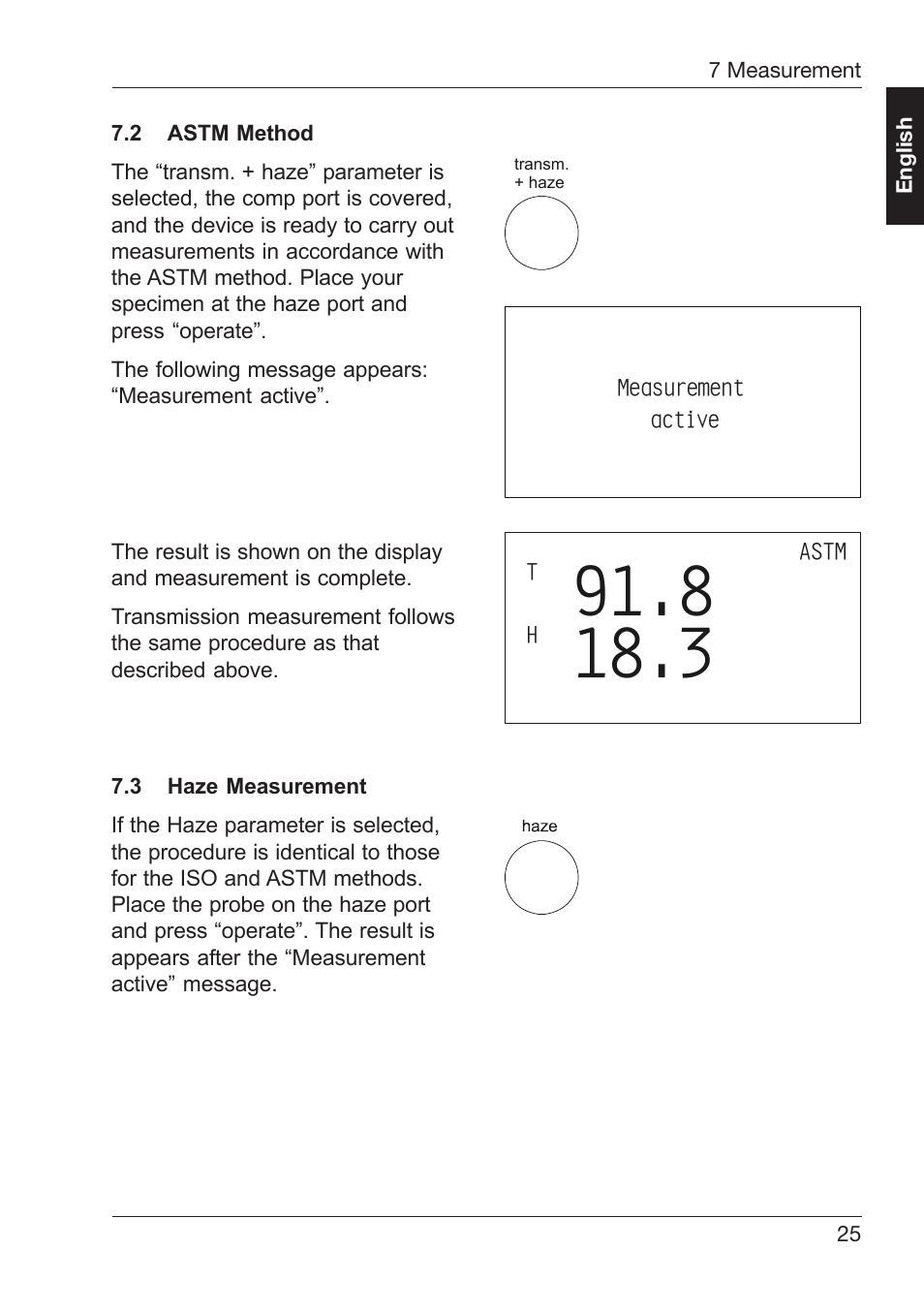 7 Measurement

English

7.2 ASTM Method

The “transm. + haze” parameter is selected, the comp port is covered, and the device is ready to carry out measurements in accordance with the ASTM method. Place your specimen at the haze port and press “operate”.

The following message appears: “Measurement active”.

transm.
+ haze

Measurement
active

The result is shown on the display and measurement is complete.

Transmission measurement follows the same procedure as that described above.

ASTM
T 91.8
H 18.3

7.3 Haze Measurement

If the Haze parameter is selected, the procedure is identical to those for the ISO and ASTM methods. Place the probe on the haze port and press “operate”. The result is appears after the “Measurement active” message.

haze

25